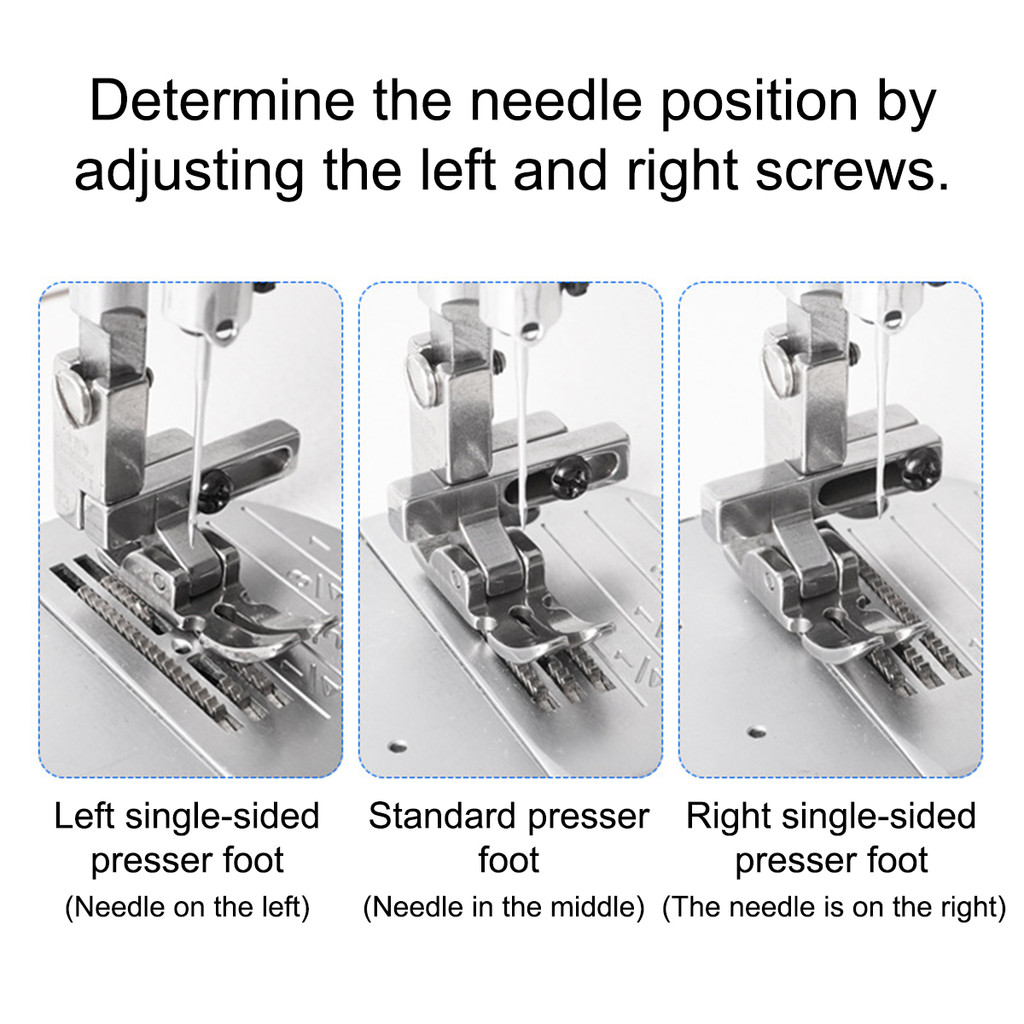 Determine the needle position by adjusting the left and right screws.

Left single-sided presser foot
(Needle on the left)

Standard presser foot
(Needle in the middle)

Right single-sided presser foot
(The needle is on the right)