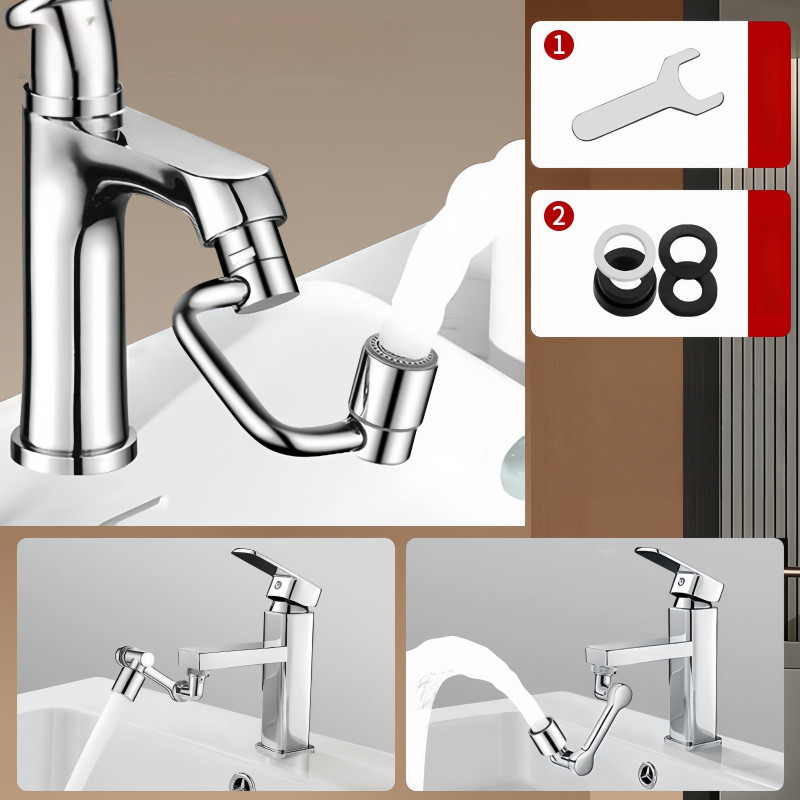 1

2