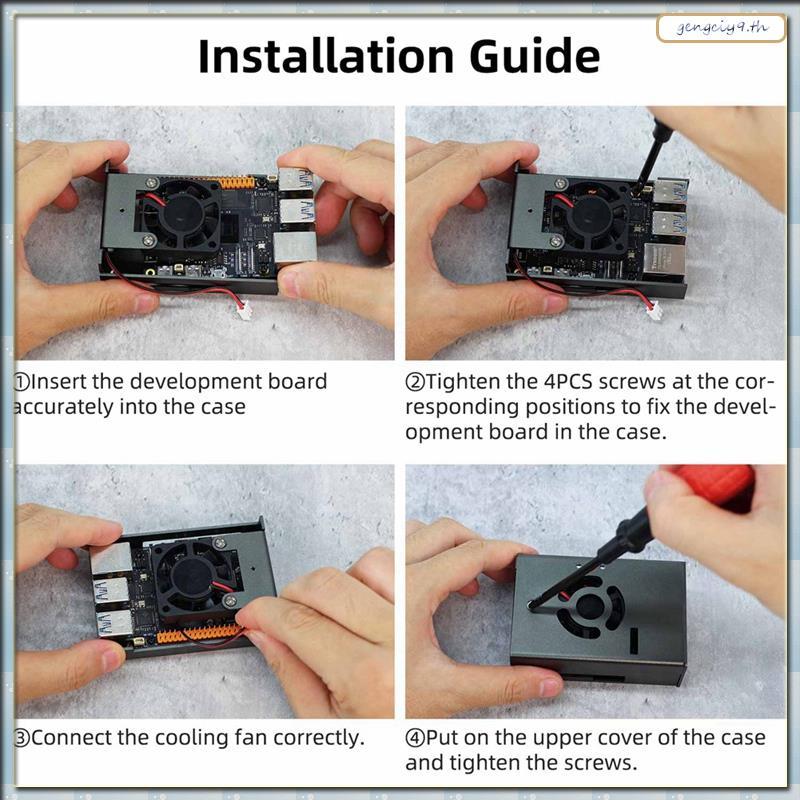 gengciy9.th

Installation Guide

①Insert the development board accurately into the case

②Tighten the 4PCS screws at the corresponding positions to fix the development board in the case.

③Connect the cooling fan correctly.

④Put on the upper cover of the case and tighten the screws.