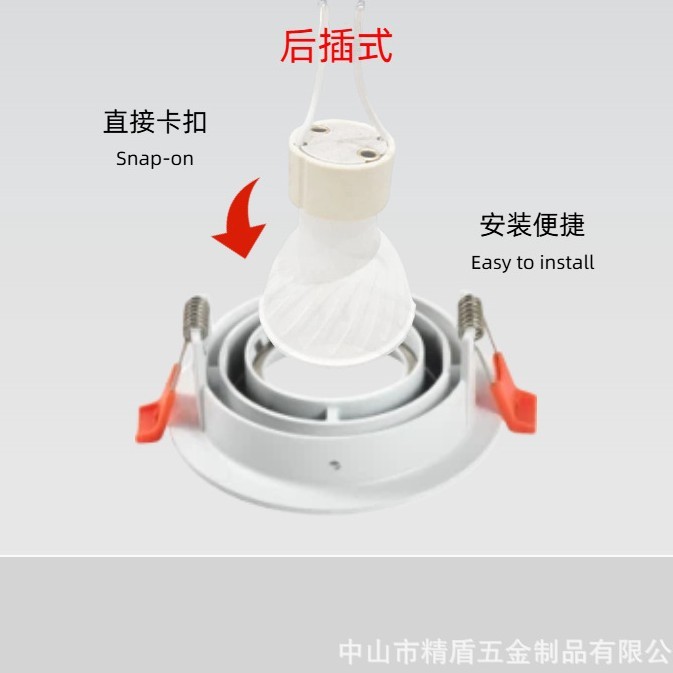 后插式

直接卡扣
Snap-on

安装便捷
Easy to install

中山市精盾五金制品有限公