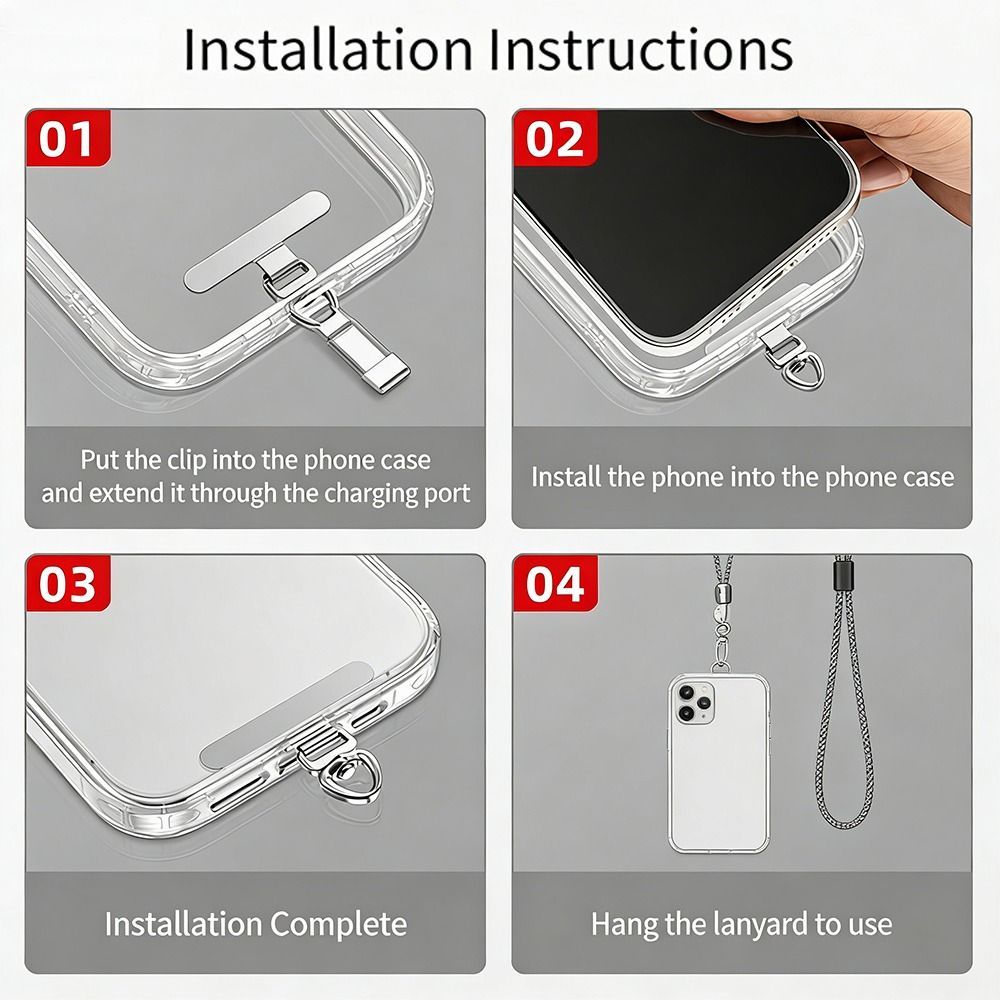 Installation Instructions

01

Put the clip into the phone case and extend it through the charging port

02

Install the phone into the phone case

03

Installation Complete

04

Hang the lanyard to use