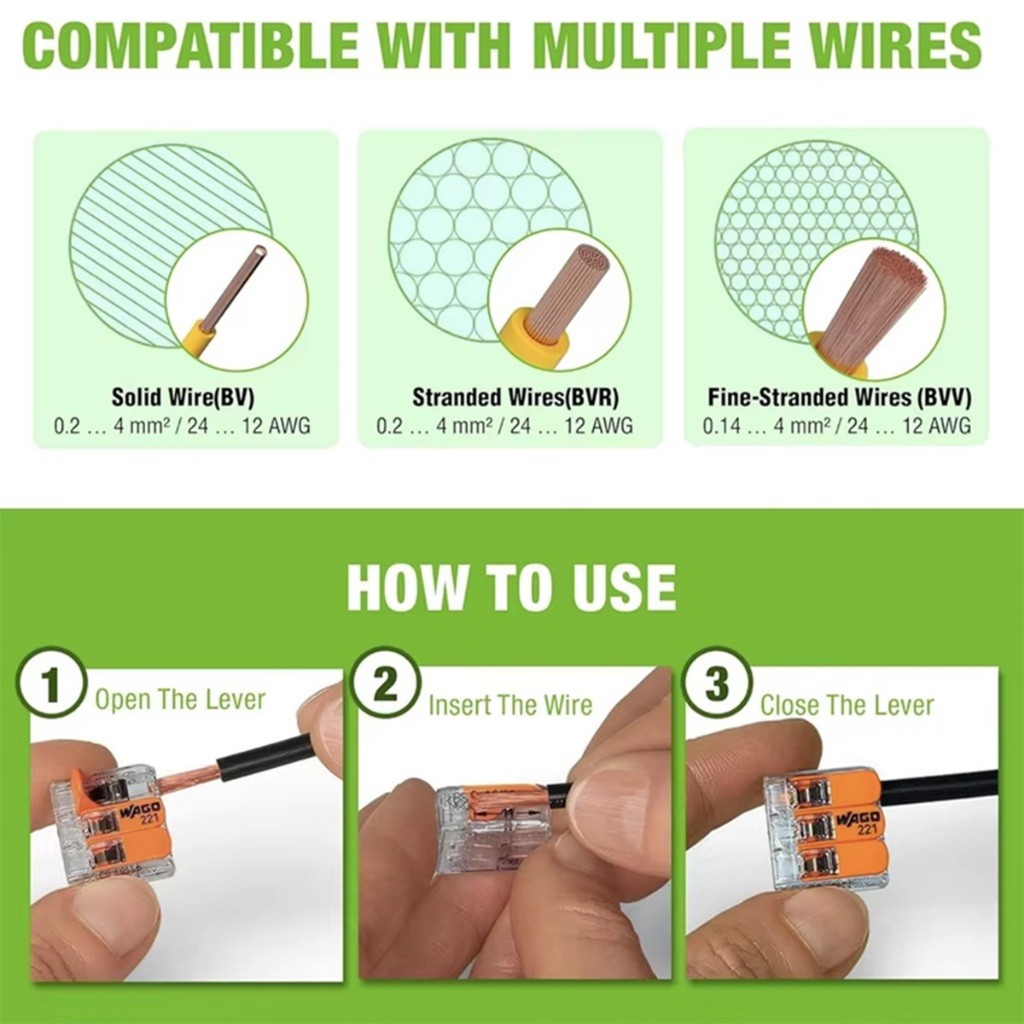 COMPATIBLE WITH MULTIPLE WIRES

Solid Wire(BV)
0.2 … 4 mm² / 24 … 12 AWG

Stranded Wires(BVR)
0.2 … 4 mm² / 24 … 12 AWG

Fine-Stranded Wires (BVV)
0.14 … 4 mm² / 24 … 12 AWG

HOW TO USE

1 Open The Lever

WAGO 221

2 Insert The Wire

3 Close The Lever

WAGO 221