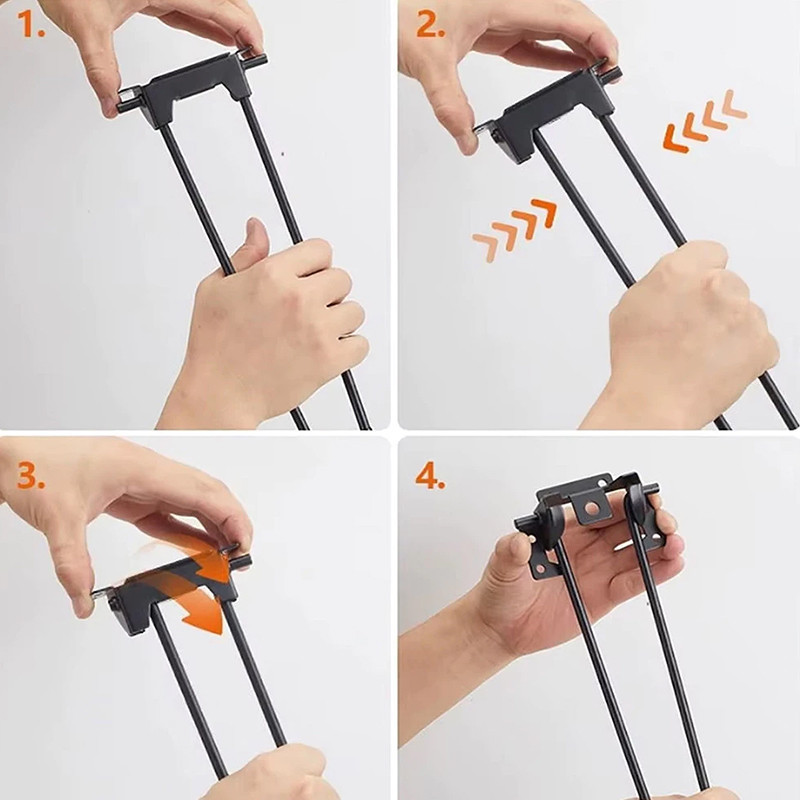 1.

2.

3.

4.