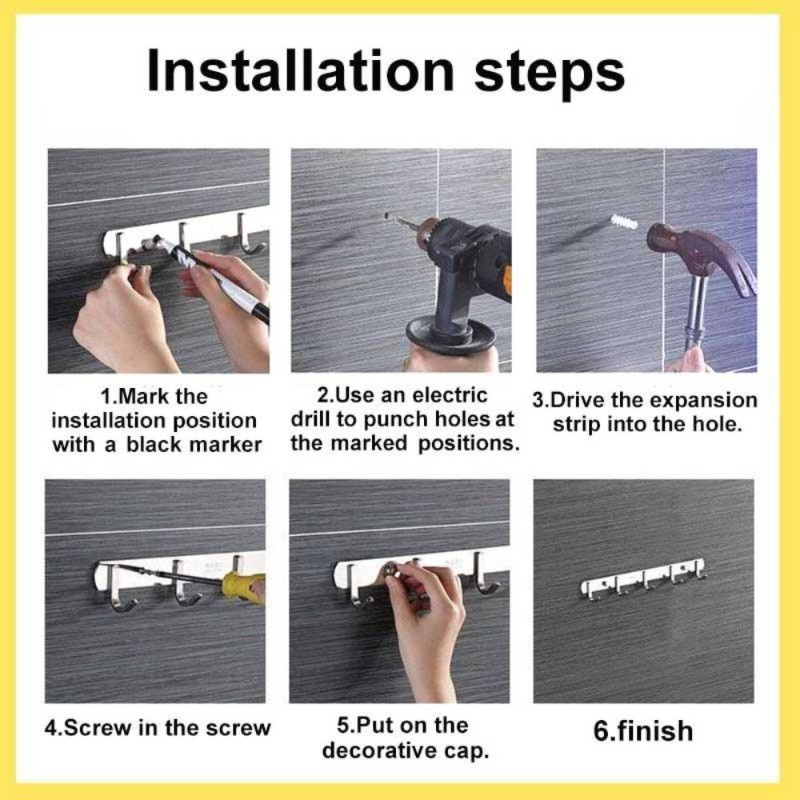 Installation steps

1.Mark the installation position with a black marker

2.Use an electric drill to punch holes at the marked positions.

3.Drive the expansion strip into the hole.

4.Screw in the screw

5.Put on the decorative cap.

6.finish