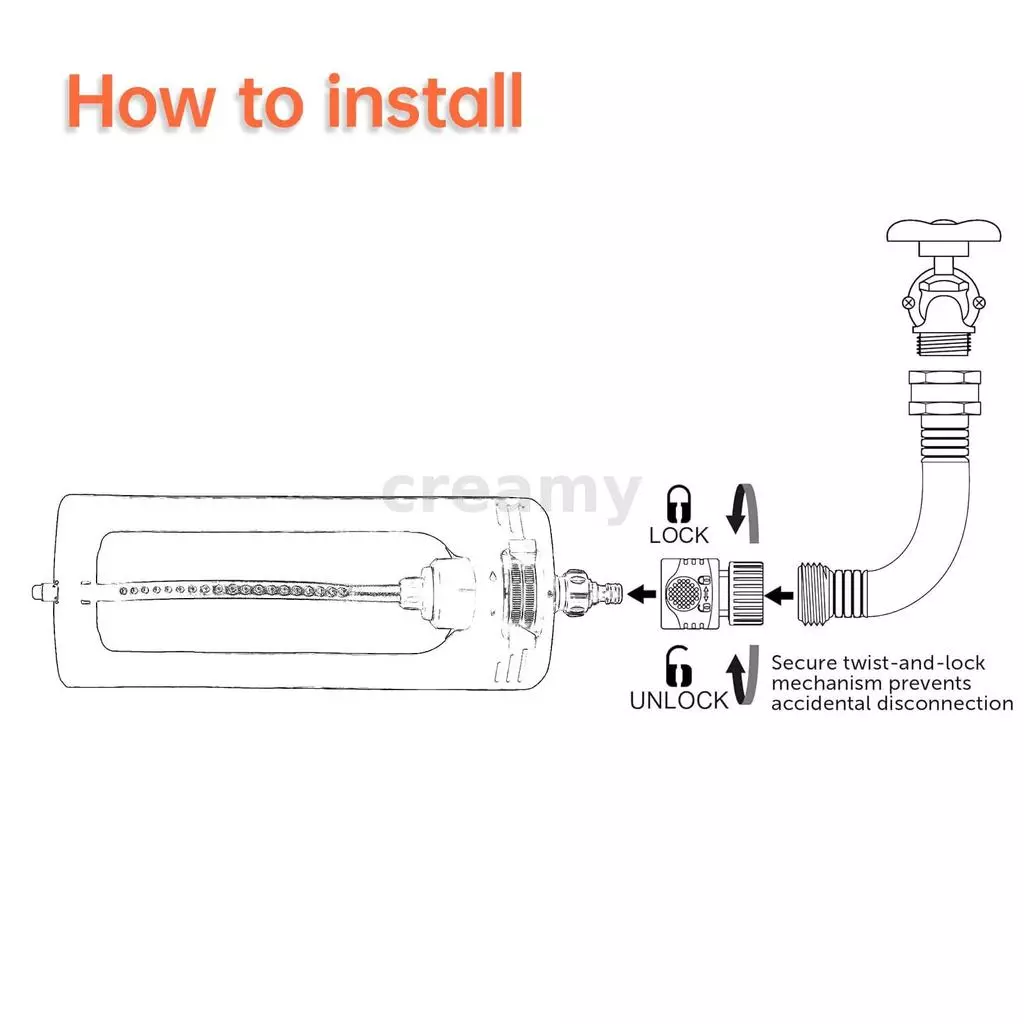 How to install

creamy

LOCK

UNLOCK

Secure twist-and-lock mechanism prevents accidental disconnection