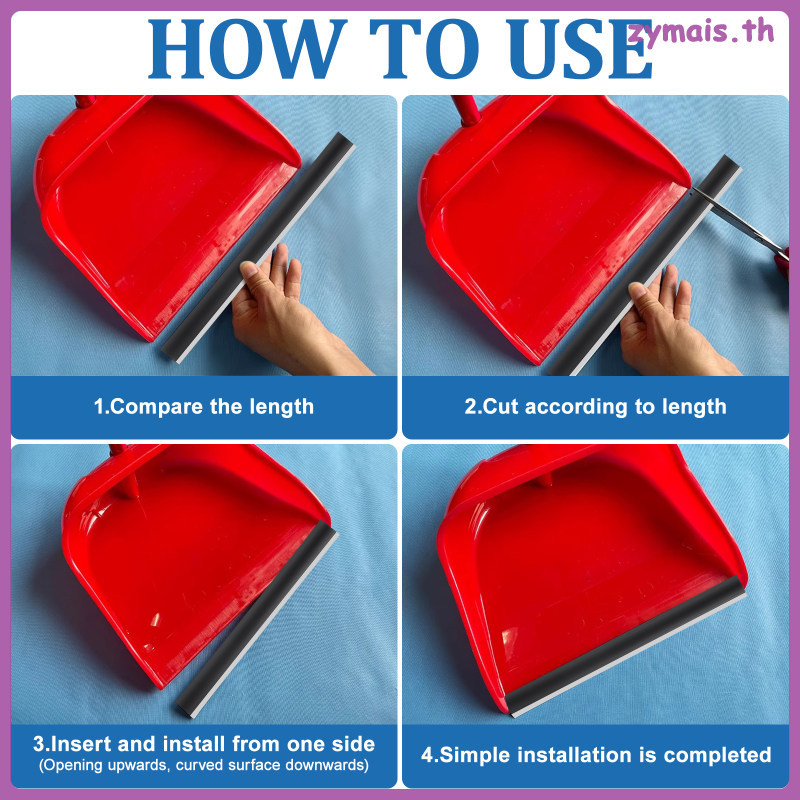 HOW TO USE

zymais.th

1.Compare the length

2.Cut according to length

3.Insert and install from one side
(Opening upwards, curved surface downwards)

4.Simple installation is completed