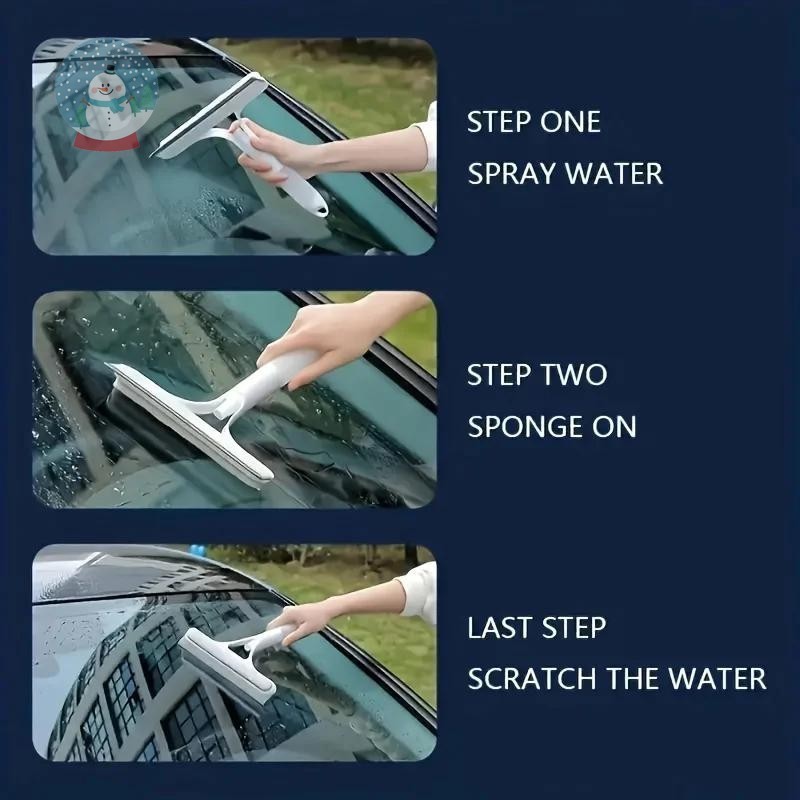 STEP ONE
SPRAY WATER

STEP TWO
SPONGE ON

LAST STEP
SCRATCH THE WATER