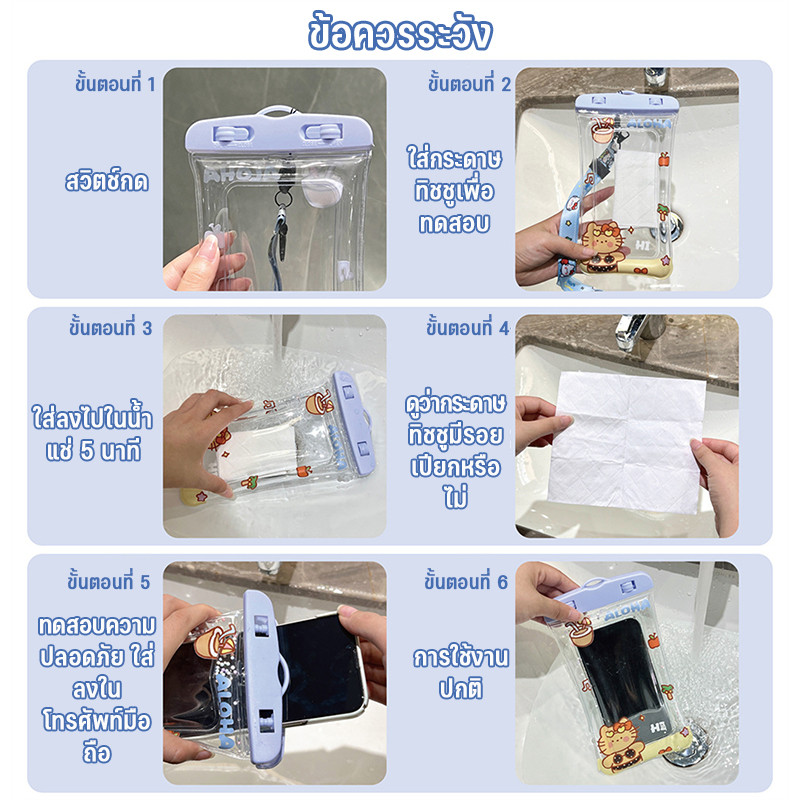 ข้อควรระวัง

ขั้นตอนที่ 1

สวิตช์กด

ALOHA

ขั้นตอนที่ 2

ใส่กระดาษทิชชูเพื่อทดสอบ

ALOHA

HI

ขั้นตอนที่ 3

ใส่ลงไปในน้ำแช่ 5 นาที

ALOHA

ขั้นตอนที่ 4

ดูว่ากระดาษทิชชูมีรอยเปียกหรือไม่

ขั้นตอนที่ 5

ทดสอบความปลอดภัย ใส่ลงในโทรศัพท์มือถือ

ALOHA

ขั้นตอนที่ 6

การใช้งานปกติ

ALOHA

HI