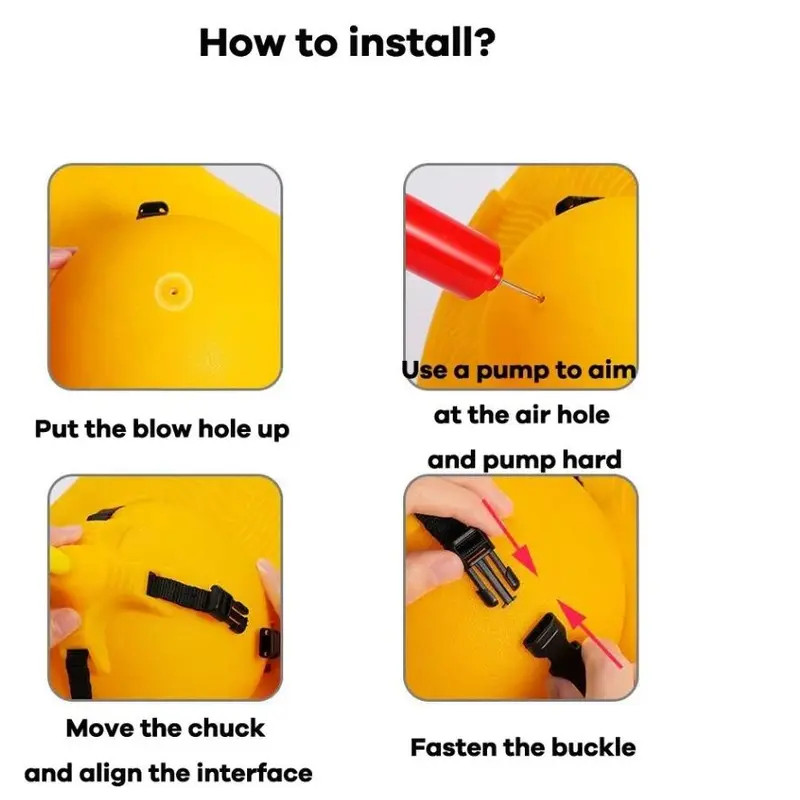 How to install?

Put the blow hole up

Use a pump to aim at the air hole and pump hard

Move the chuck and align the interface

Fasten the buckle