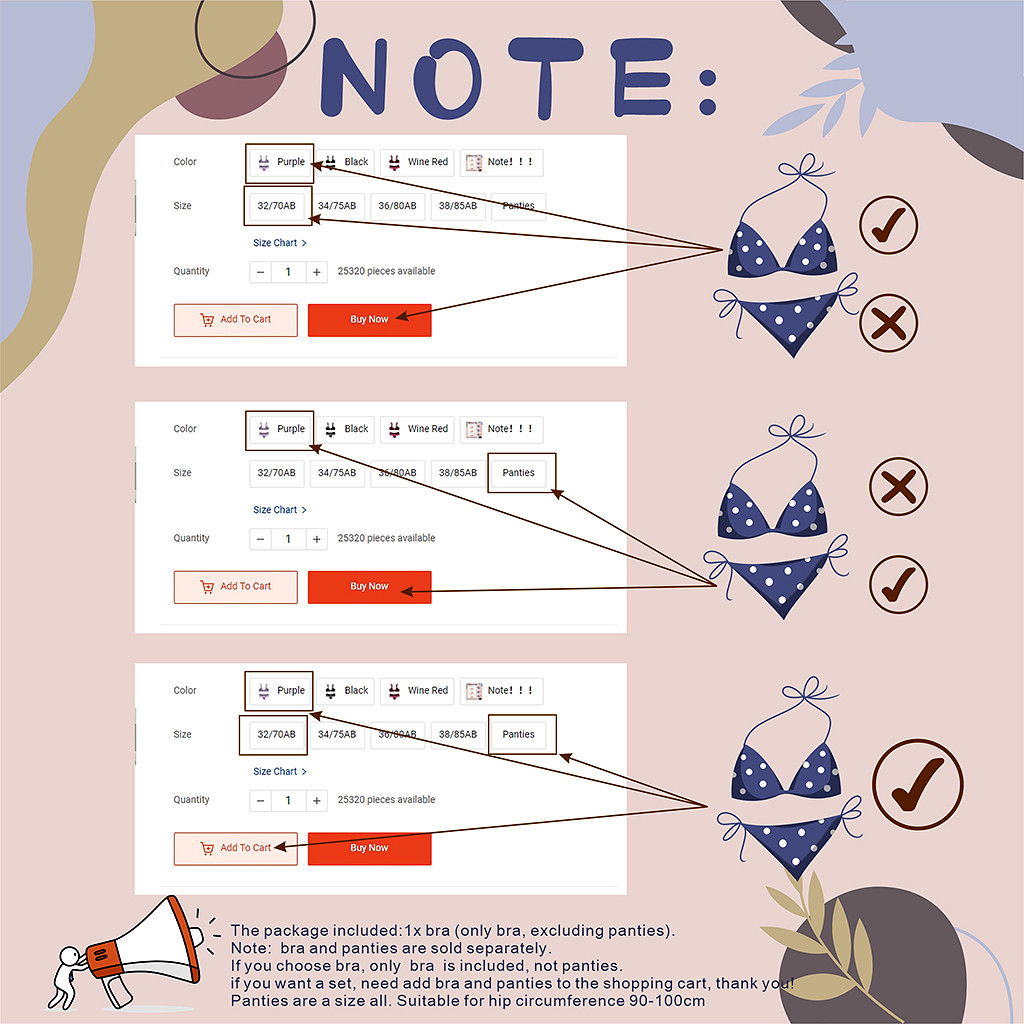 NOTE:

Color Purple Black Wine Red Note！！！
Size 32/70AB 34/75AB 36/80AB 38/85AB Panties
Size Chart >
Quantity − 1 + 25320 pieces available
Add To Cart Buy Now

Color Purple Black Wine Red Note！！！
Size 32/70AB 34/75AB 36/80AB 38/85AB Panties
Size Chart >
Quantity − 1 + 25320 pieces available
Add To Cart Buy Now

Color Purple Black Wine Red Note！！！
Size 32/70AB 34/75AB 36/80AB 38/85AB Panties
Size Chart >
Quantity − 1 + 25320 pieces available
Add To Cart Buy Now

The package included:1x bra (only bra, excluding panties).
Note: bra and panties are sold separately.
If you choose bra, only bra is included, not panties.
if you want a set, need add bra and panties to the shopping cart, thank you!
Panties are a size all. Suitable for hip circumference 90-100cm