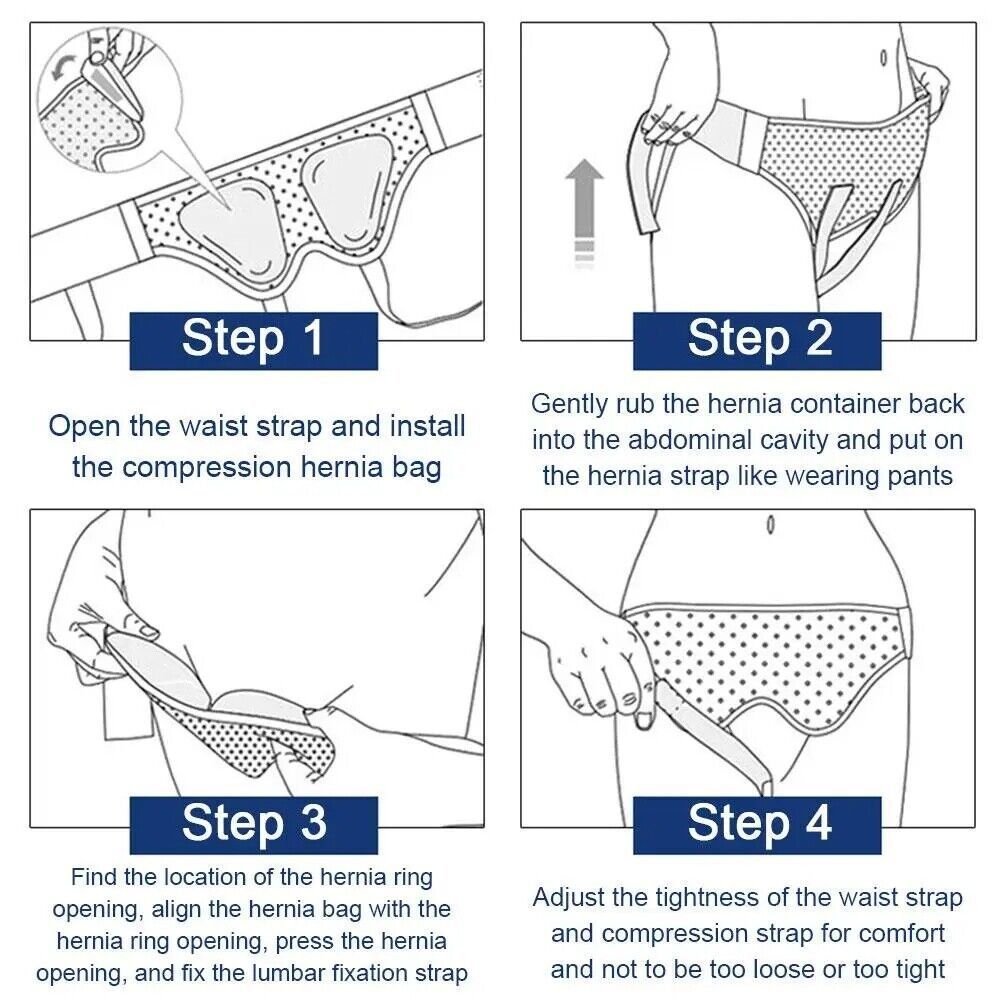 Step 1

Open the waist strap and install the compression hernia bag

Step 2

Gently rub the hernia container back into the abdominal cavity and put on the hernia strap like wearing pants

Step 3

Find the location of the hernia ring opening, align the hernia bag with the hernia ring opening, press the hernia opening, and fix the lumbar fixation strap

Step 4

Adjust the tightness of the waist strap and compression strap for comfort and not to be too loose or too tight