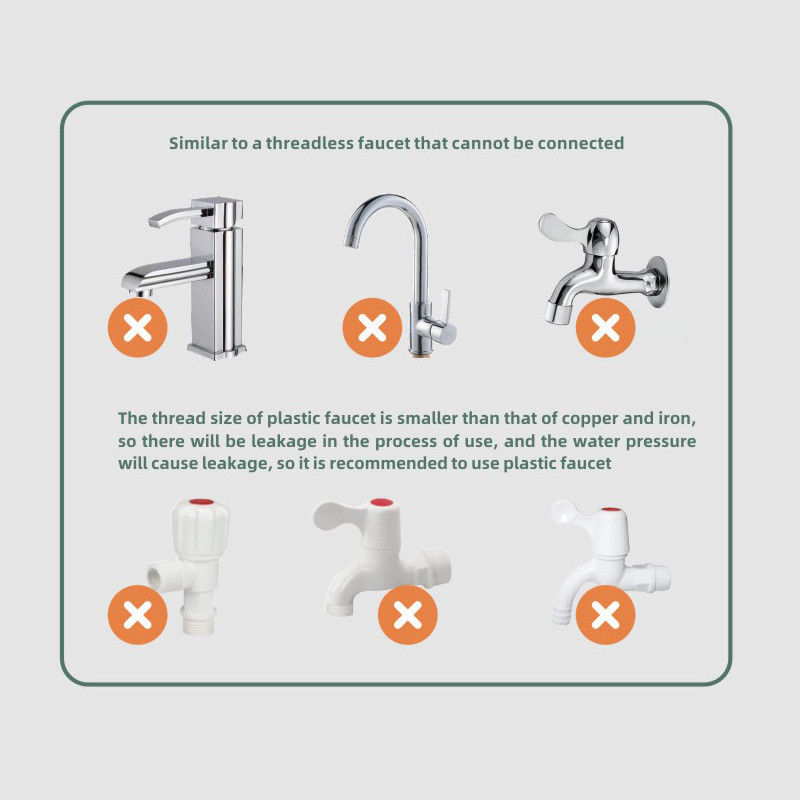 Similar to a threadless faucet that cannot be connected

The thread size of plastic faucet is smaller than that of copper and iron, so there will be leakage in the process of use, and the water pressure will cause leakage, so it is recommended to use plastic faucet