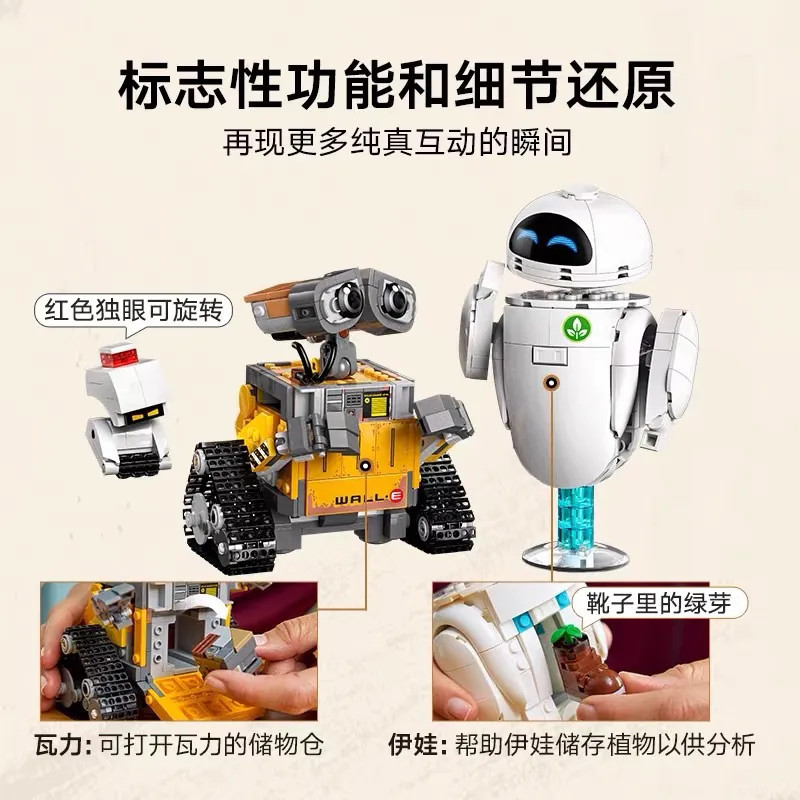 标志性功能和细节还原

再现更多纯真互动的瞬间

红色独眼可旋转

WALL·E

靴子里的绿芽

瓦力: 可打开瓦力的储物仓

伊娃: 帮助伊娃储存植物以供分析