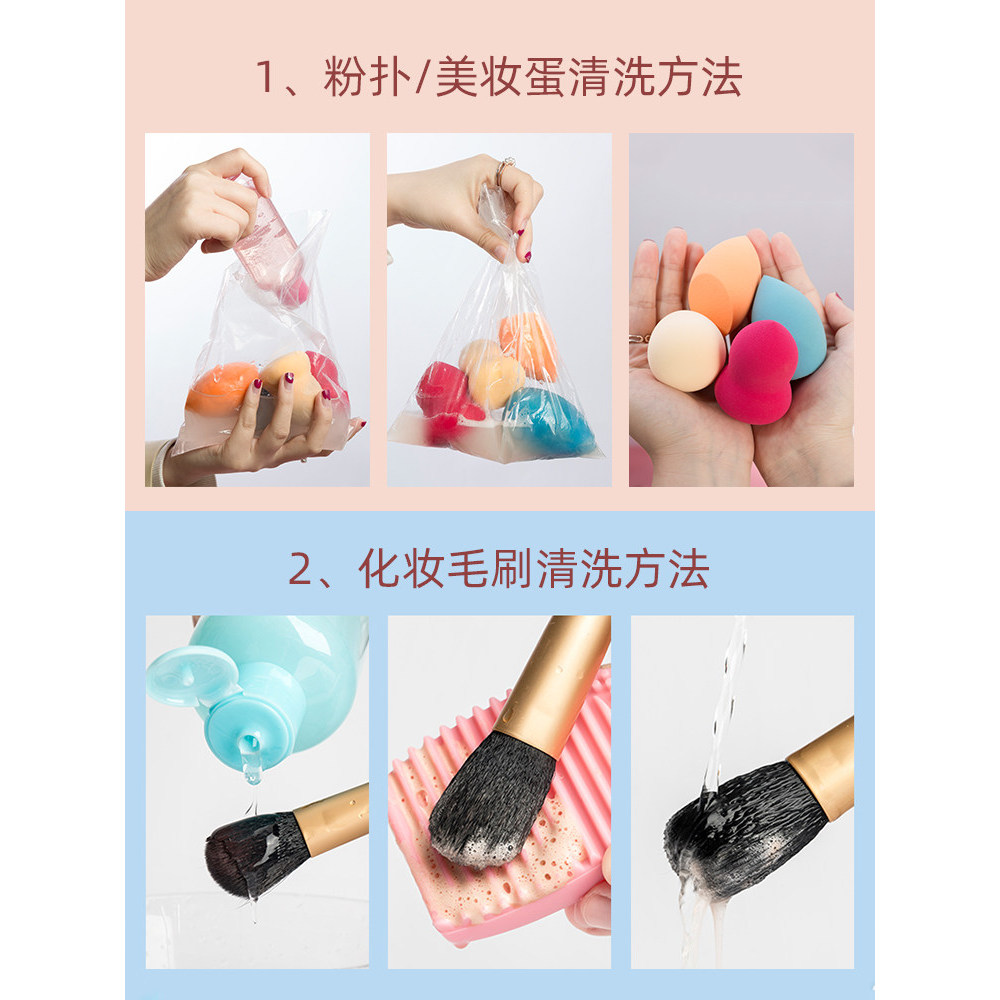 1、粉扑/美妆蛋清洗方法

2、化妆毛刷清洗方法