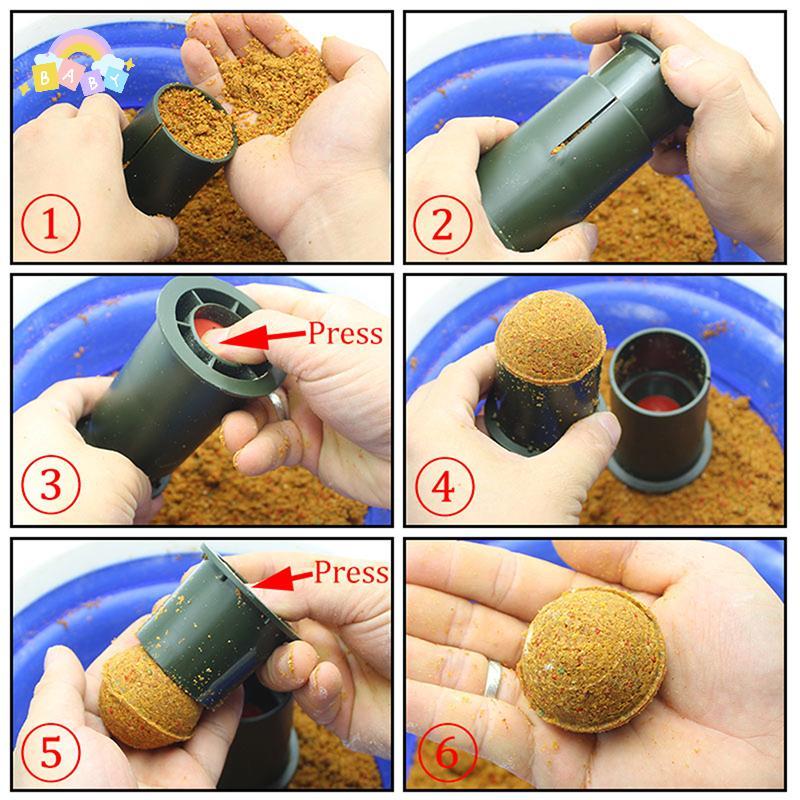 BABY

1

2

Press

3

4

Press

5

6