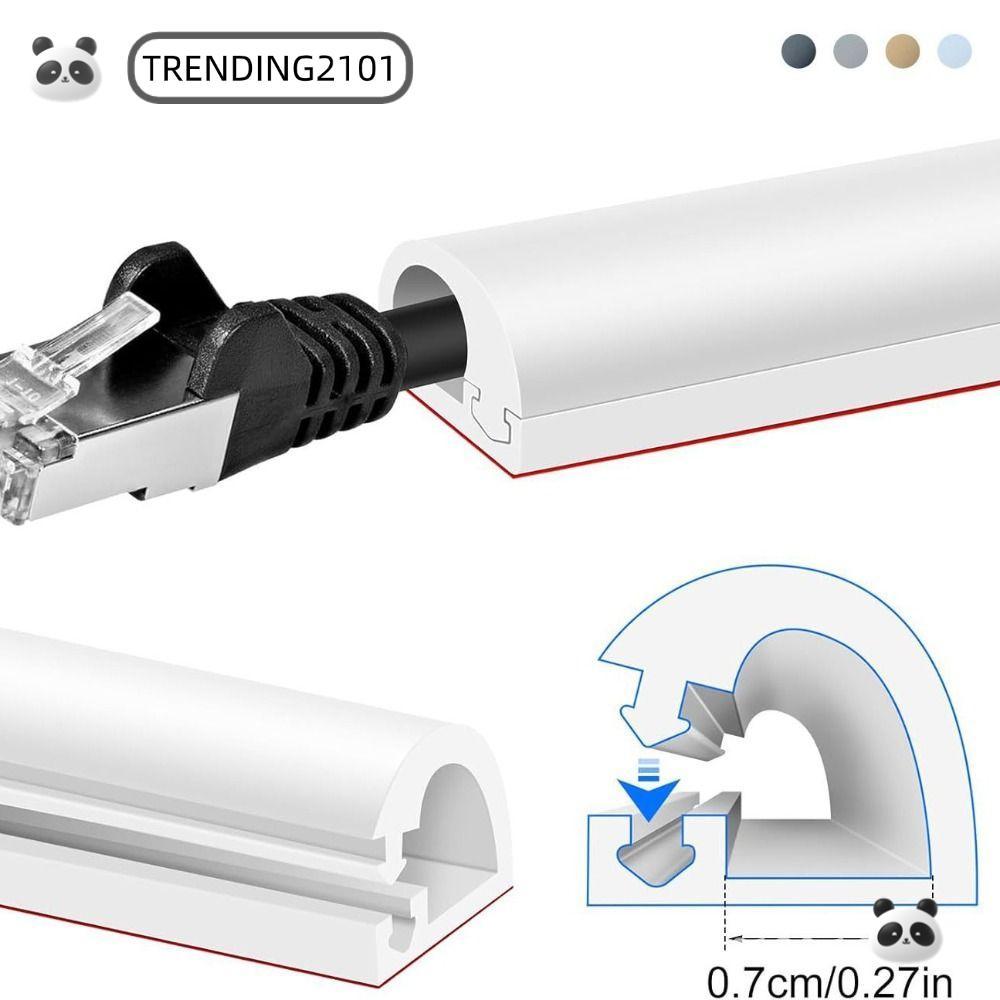 TRENDING2101

0.7cm/0.27in