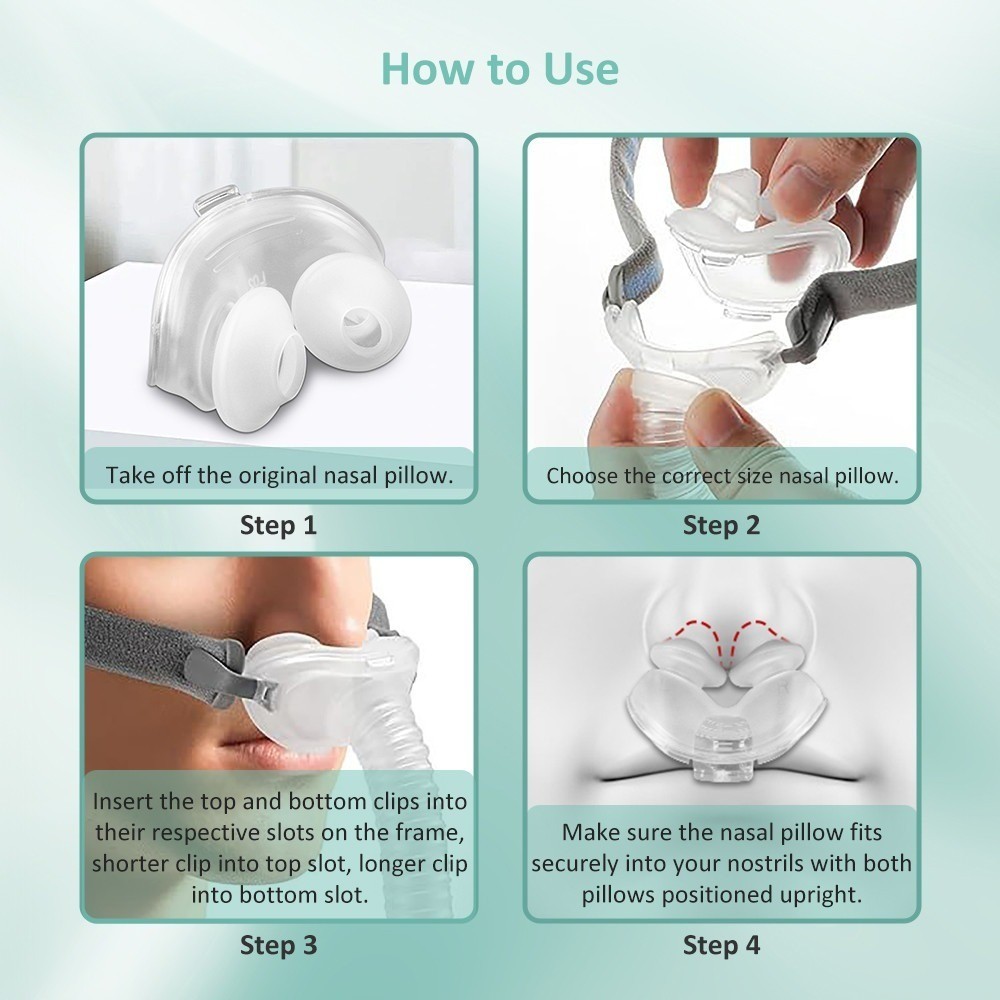 How to Use

Take off the original nasal pillow.

Step 1

Choose the correct size nasal pillow.

Step 2

Insert the top and bottom clips into their respective slots on the frame, shorter clip into top slot, longer clip into bottom slot.

Step 3

Make sure the nasal pillow fits securely into your nostrils with both pillows positioned upright.

Step 4