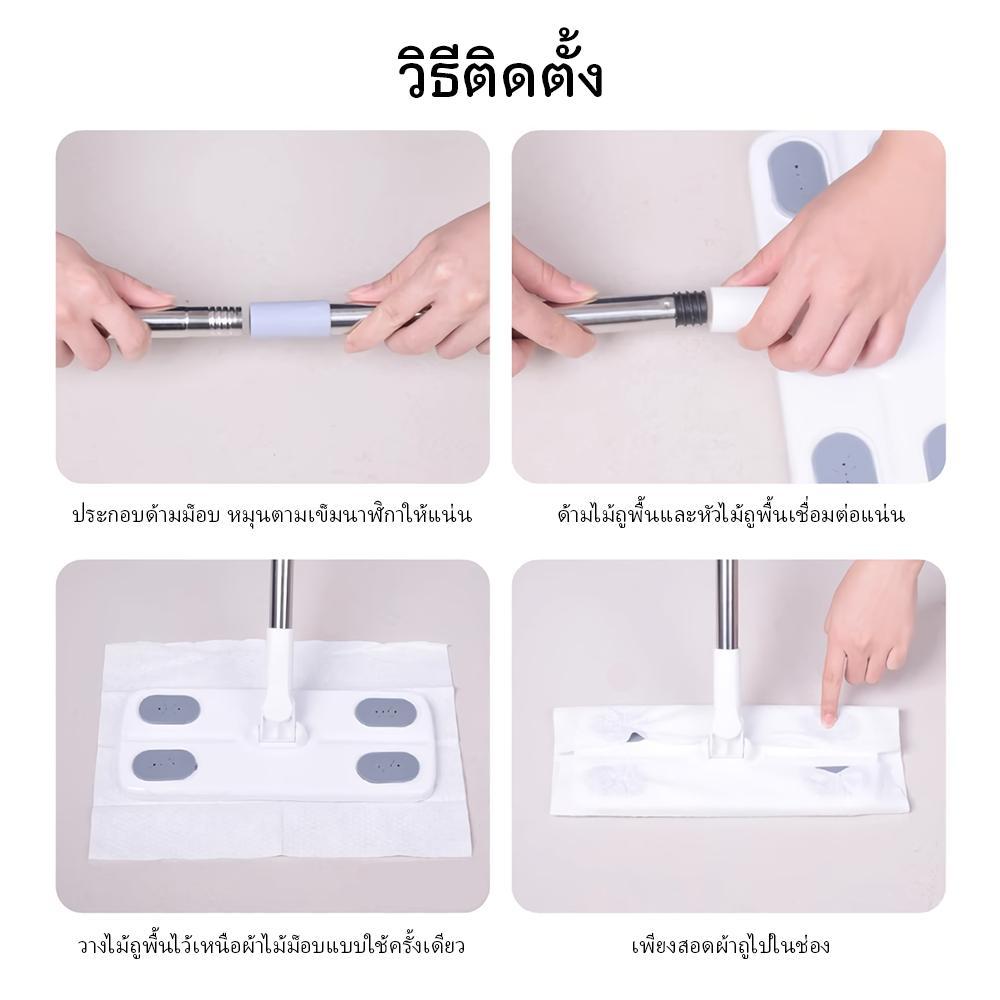 วิธีติดตั้ง

ประกอบด้ามม็อบ หมุนตามเข็มนาฬิกาให้แน่น

ด้ามไม้ถูพื้นและหัวไม้ถูพื้นเชื่อมต่อแน่น

วางไม้ถูพื้นไว้เหนือผ้าไม้ม็อบแบบใช้ครั้งเดียว

เพียงสอดผ้าถูไปในช่อง