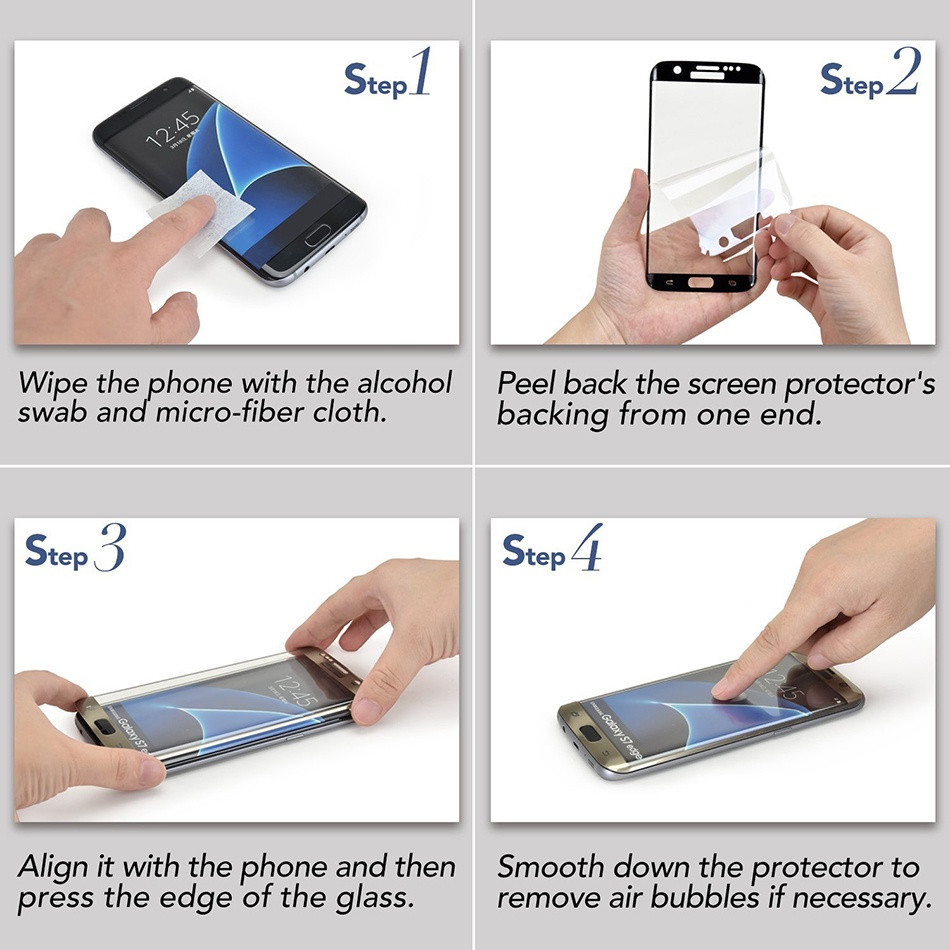 Step 1

12:45

Wipe the phone with the alcohol swab and micro-fiber cloth.

Step 2

Peel back the screen protector's backing from one end.

Step 3

12:45

Galaxy S7 edge

Align it with the phone and then press the edge of the glass.

Step 4

12:45

Galaxy S7 edge

Smooth down the protector to remove air bubbles if necessary.