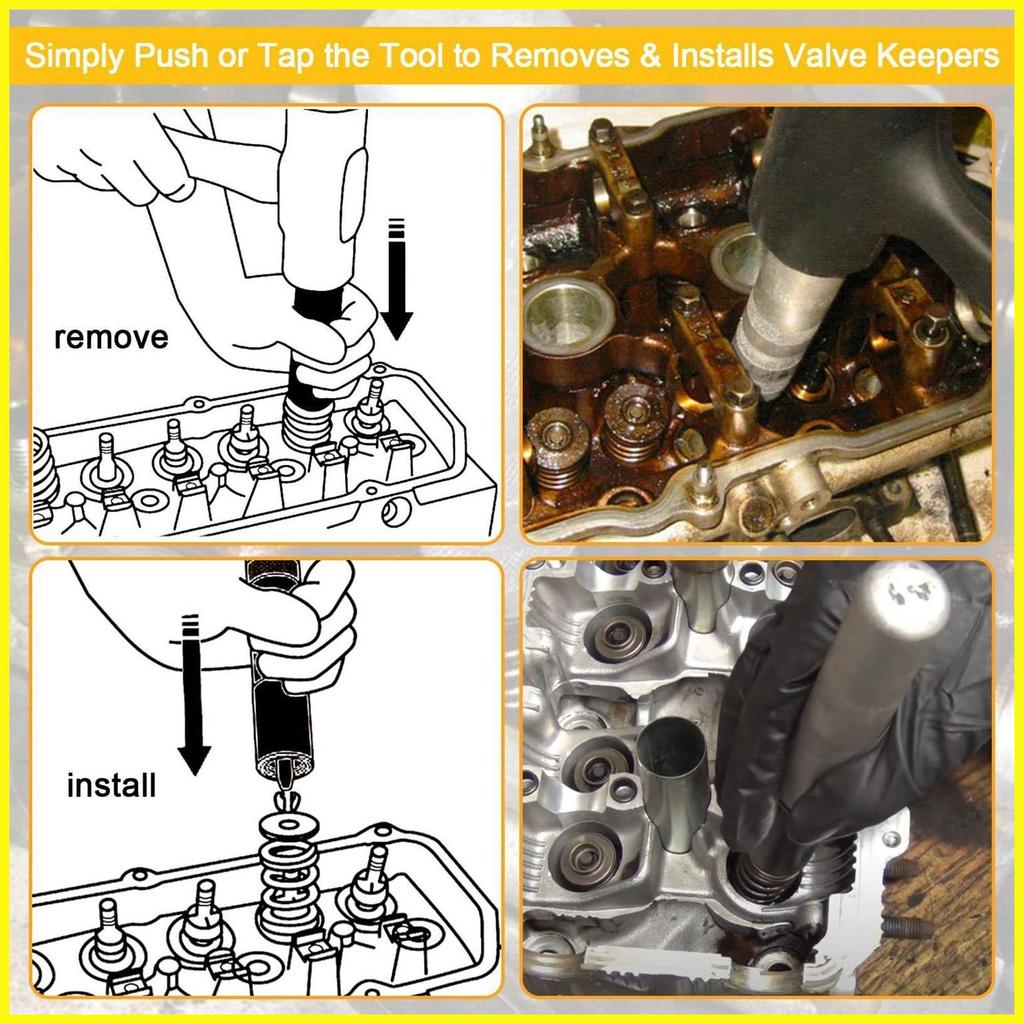 Simply Push or Tap the Tool to Removes & Installs Valve Keepers

remove

install