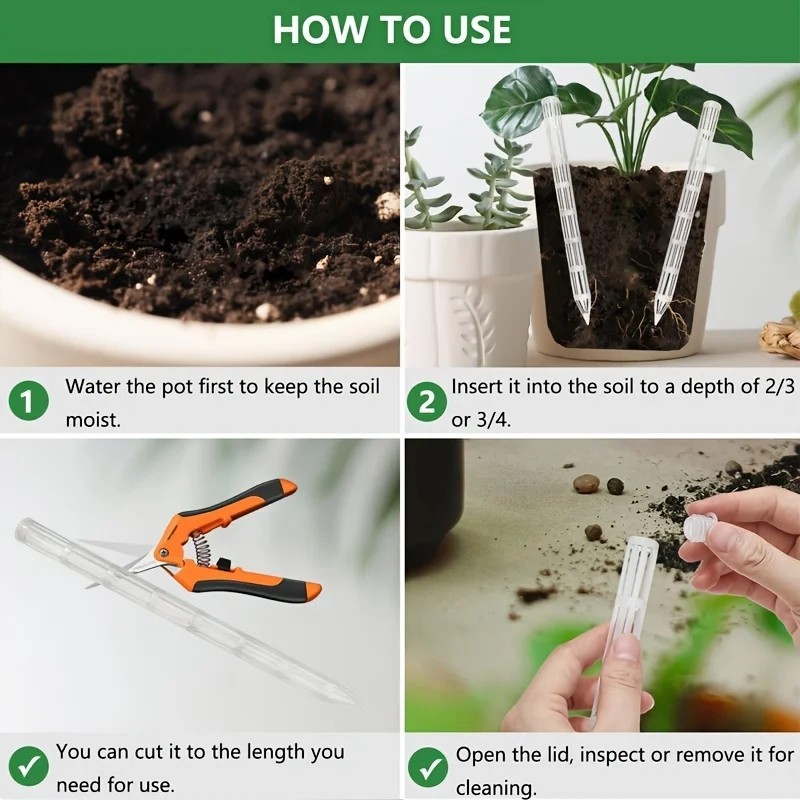 HOW TO USE

1 Water the pot first to keep the soil moist.

2 Insert it into the soil to a depth of 2/3 or 3/4.

You can cut it to the length you need for use.

Open the lid, inspect or remove it for cleaning.