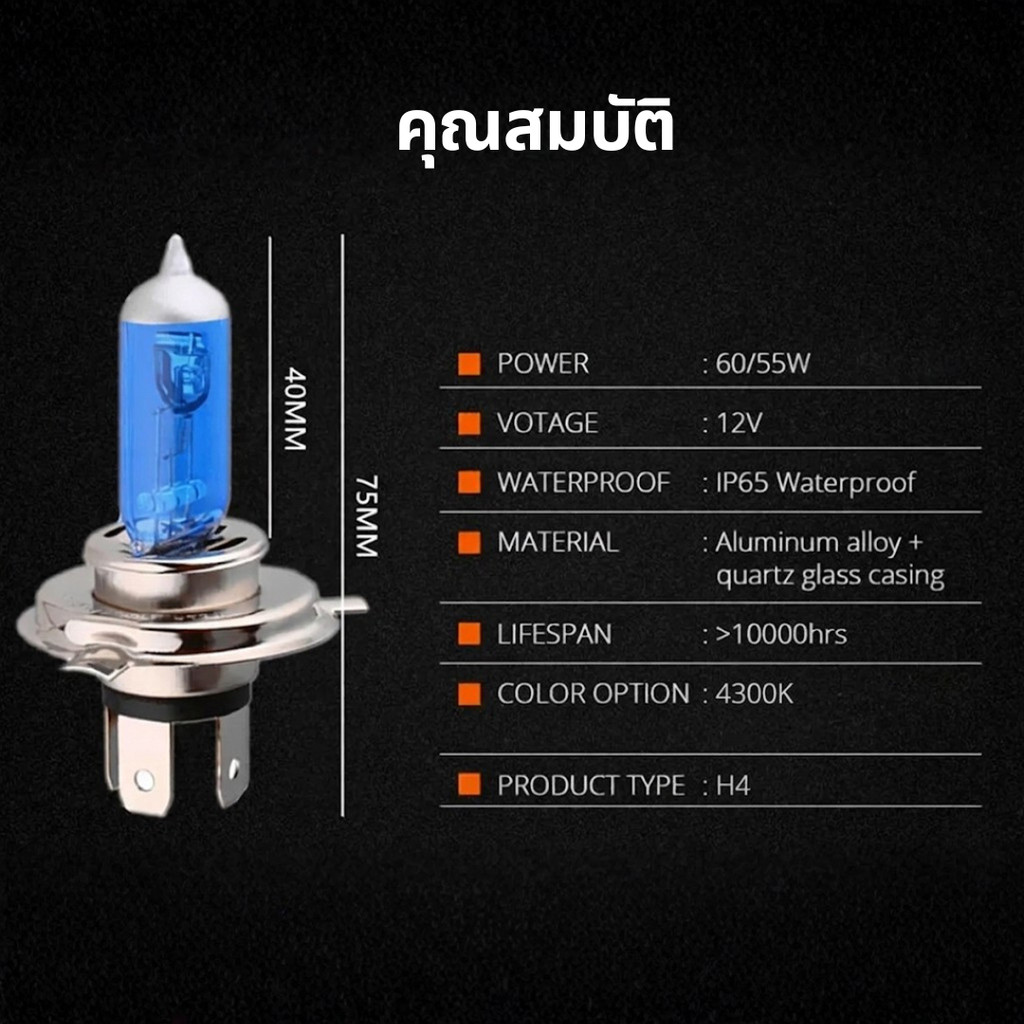 คุณสมบัติ

40MM

75MM

| | |
|---|---|
| POWER | : 60/55W |
| VOTAGE | : 12V |
| WATERPROOF | : IP65 Waterproof |
| MATERIAL | : Aluminum alloy + quartz glass casing |
| LIFESPAN | : >10000hrs |
| COLOR OPTION | : 4300K |
| PRODUCT TYPE | : H4 |