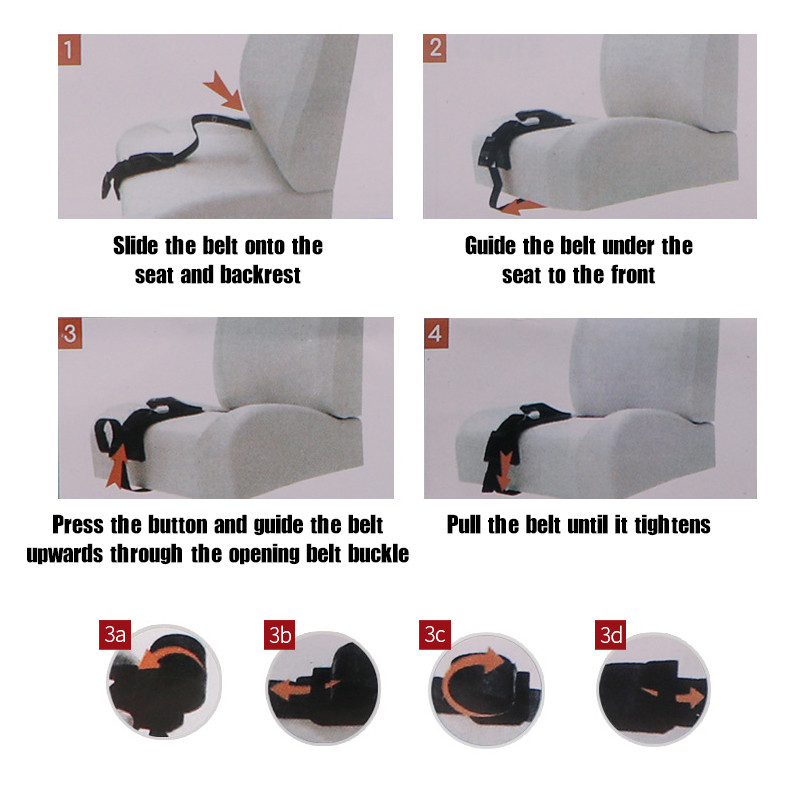 1

Slide the belt onto the seat and backrest

2

Guide the belt under the seat to the front

3

Press the button and guide the belt upwards through the opening belt buckle

4

Pull the belt until it tightens

3a

3b

3c

3d