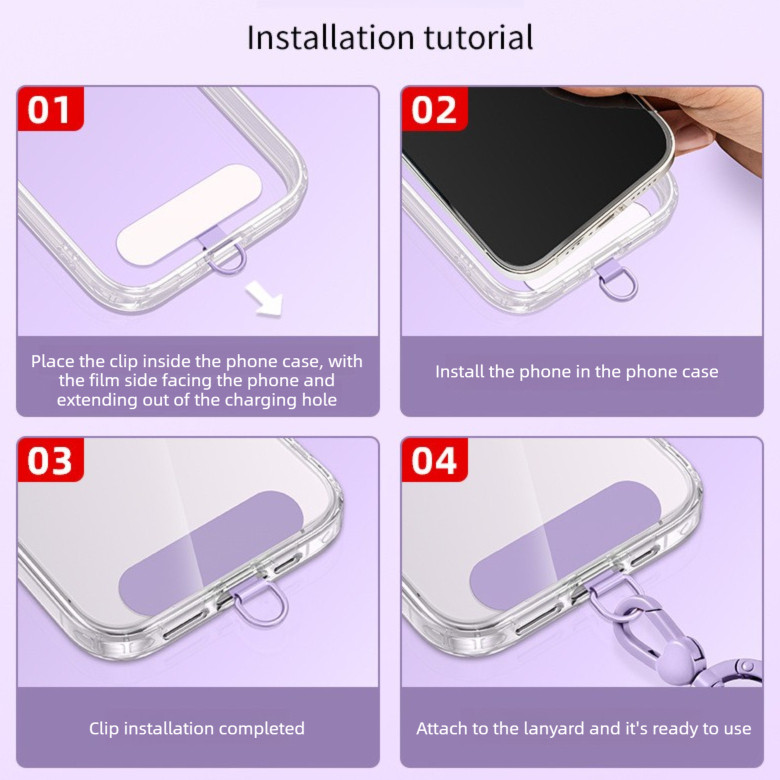 Installation tutorial

01

Place the clip inside the phone case, with the film side facing the phone and extending out of the charging hole

02

Install the phone in the phone case

03

Clip installation completed

04

Attach to the lanyard and it's ready to use