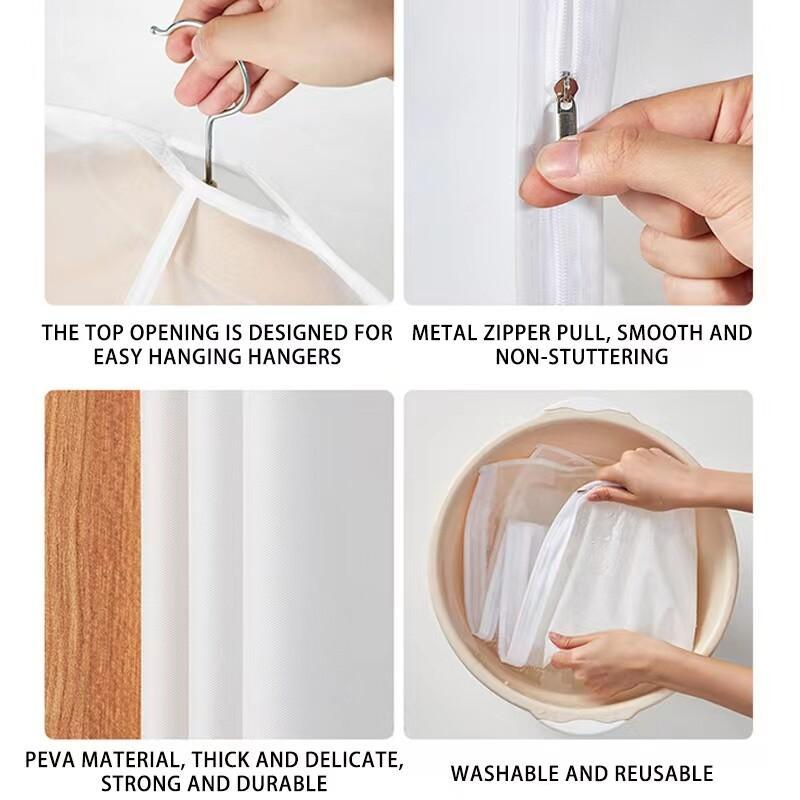 THE TOP OPENING IS DESIGNED FOR EASY HANGING HANGERS

METAL ZIPPER PULL, SMOOTH AND NON-STUTTERING

PEVA MATERIAL, THICK AND DELICATE, STRONG AND DURABLE

WASHABLE AND REUSABLE