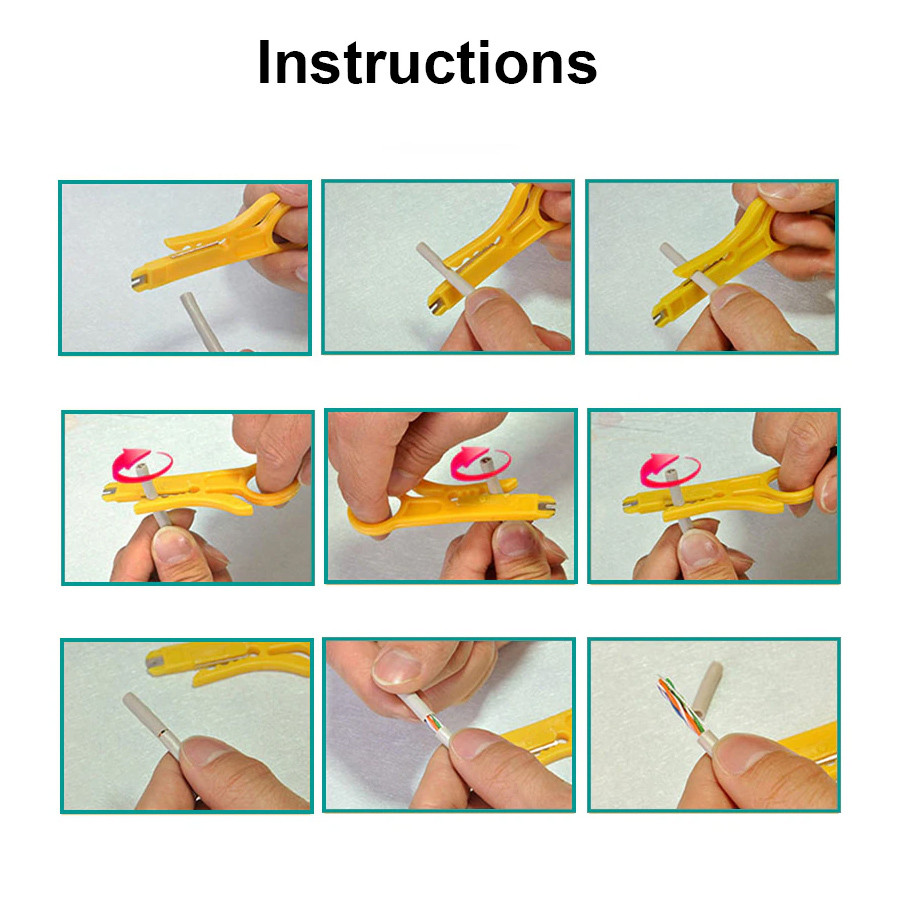 Instructions