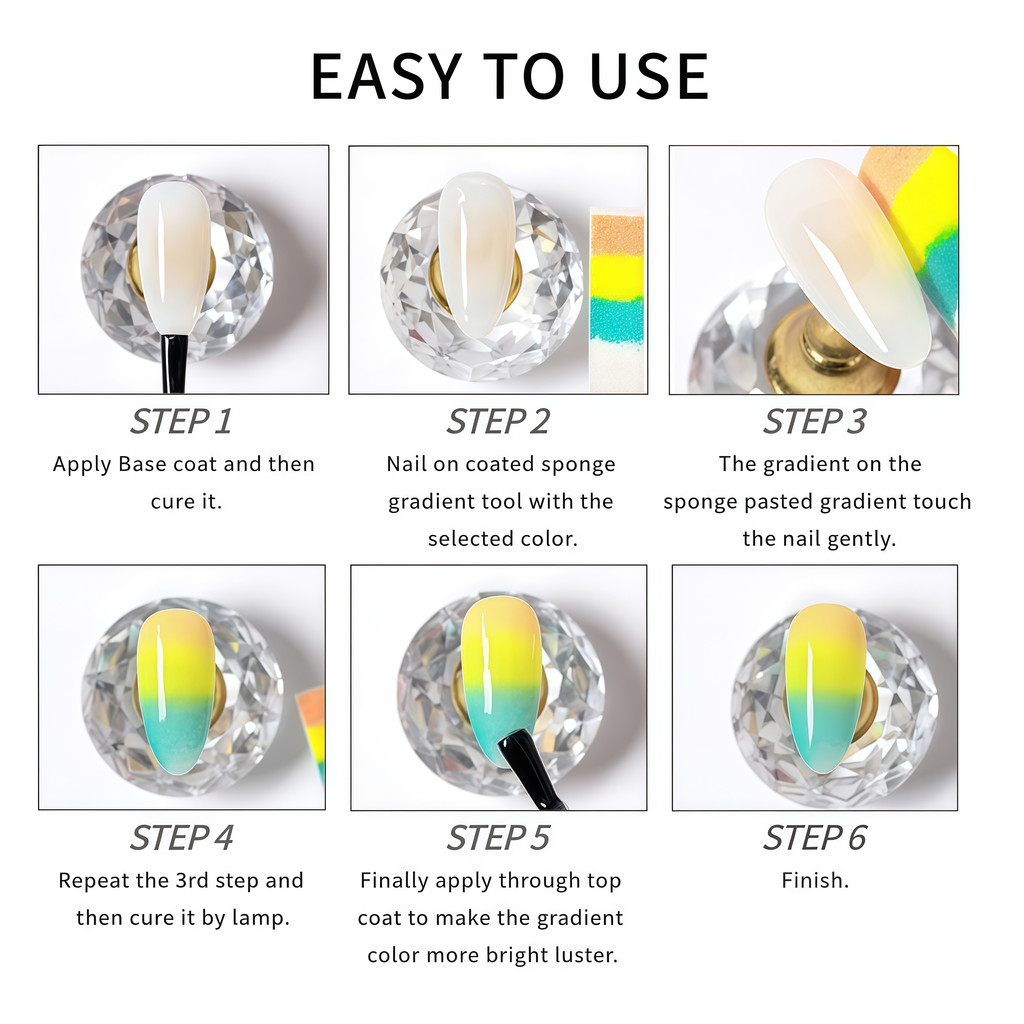 EASY TO USE

STEP 1
Apply Base coat and then cure it.

STEP 2
Nail on coated sponge gradient tool with the selected color.

STEP 3
The gradient on the sponge pasted gradient touch the nail gently.

STEP 4
Repeat the 3rd step and then cure it by lamp.

STEP 5
Finally apply through top coat to make the gradient color more bright luster.

STEP 6
Finish.