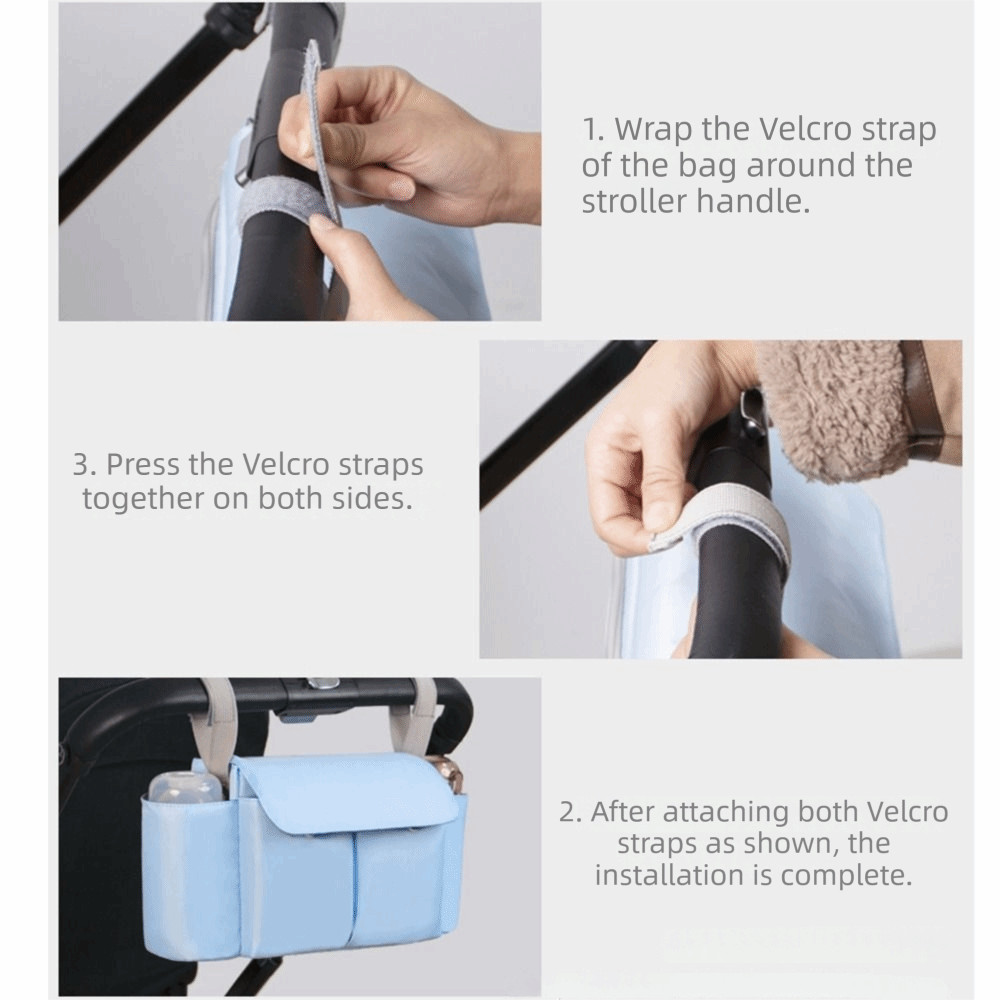 1. Wrap the Velcro strap of the bag around the stroller handle.

3. Press the Velcro straps together on both sides.

2. After attaching both Velcro straps as shown, the installation is complete.