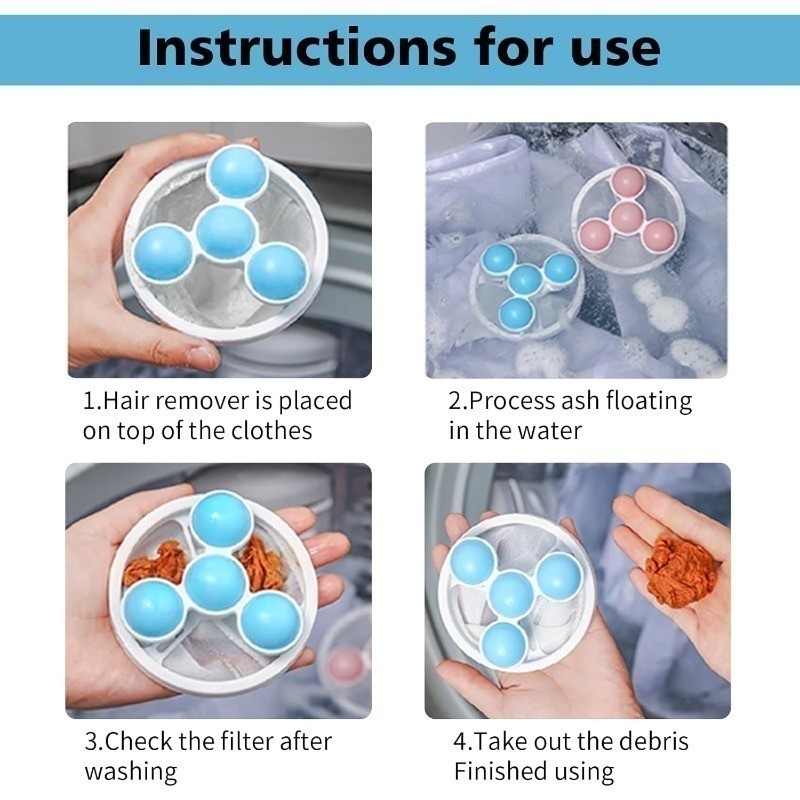 Instructions for use

1.Hair remover is placed on top of the clothes

2.Process ash floating in the water

3.Check the filter after washing

4.Take out the debris Finished using