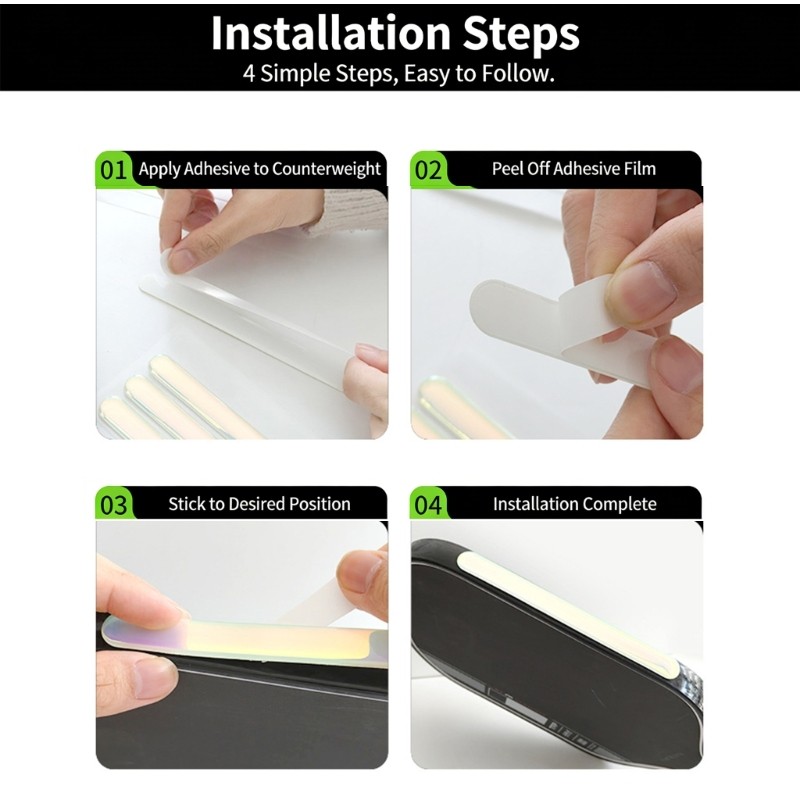 Installation Steps
4 Simple Steps, Easy to Follow.

01 Apply Adhesive to Counterweight

02 Peel Off Adhesive Film

03 Stick to Desired Position

04 Installation Complete