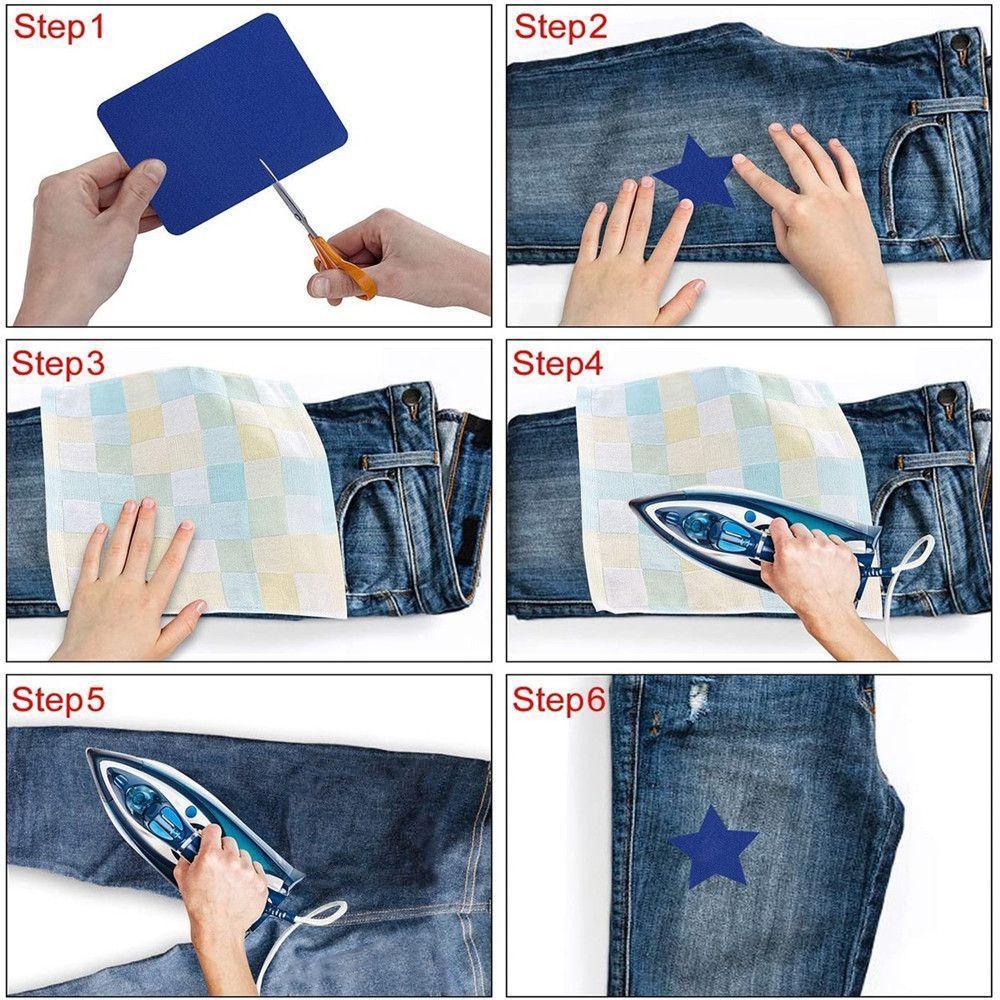 Step1

Step2

Step3

Step4

Step5

Step6