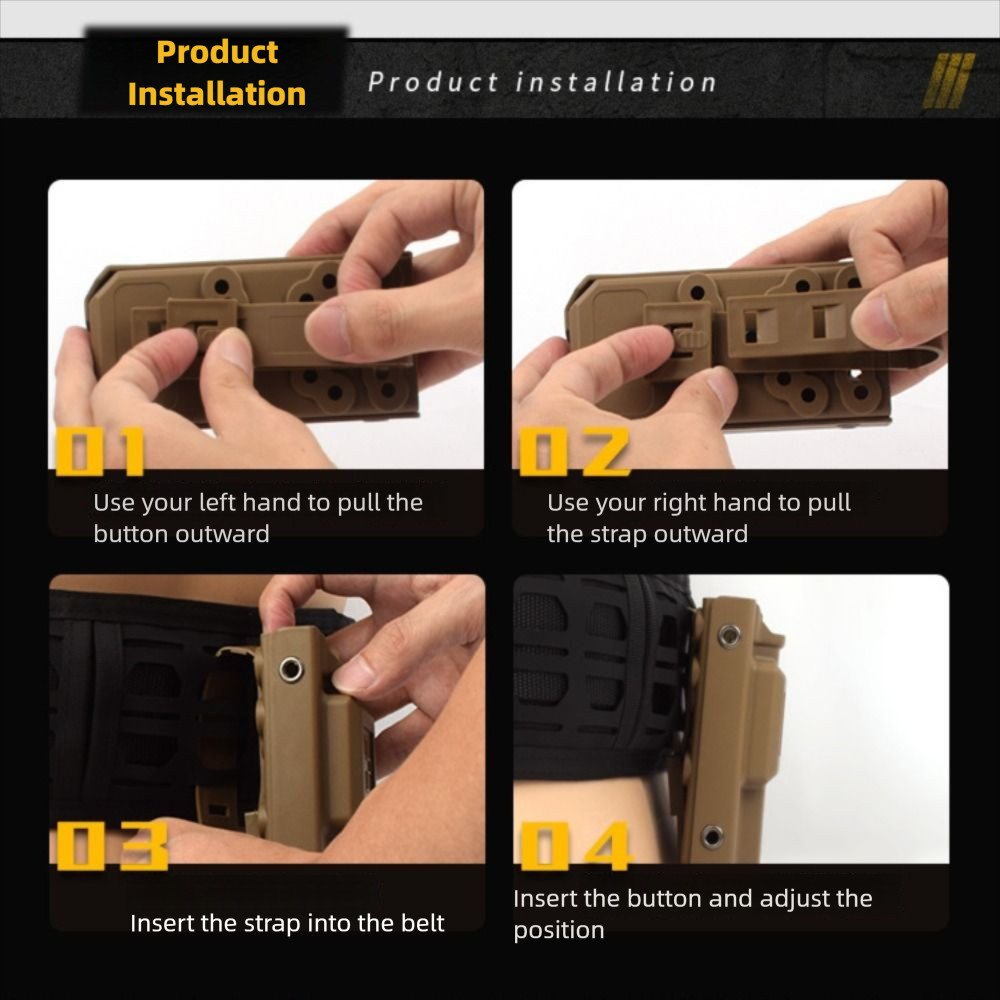 Product Installation

Product installation

01

Use your left hand to pull the button outward

02

Use your right hand to pull the strap outward

03

Insert the strap into the belt

04

Insert the button and adjust the position