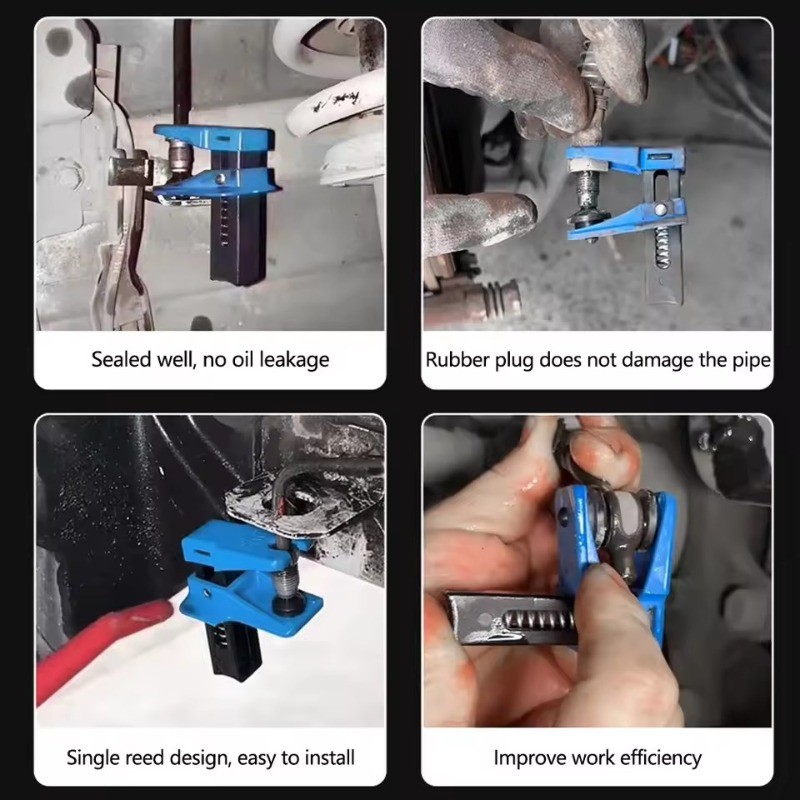 Sealed well, no oil leakage

Rubber plug does not damage the pipe

Single reed design, easy to install

Improve work efficiency