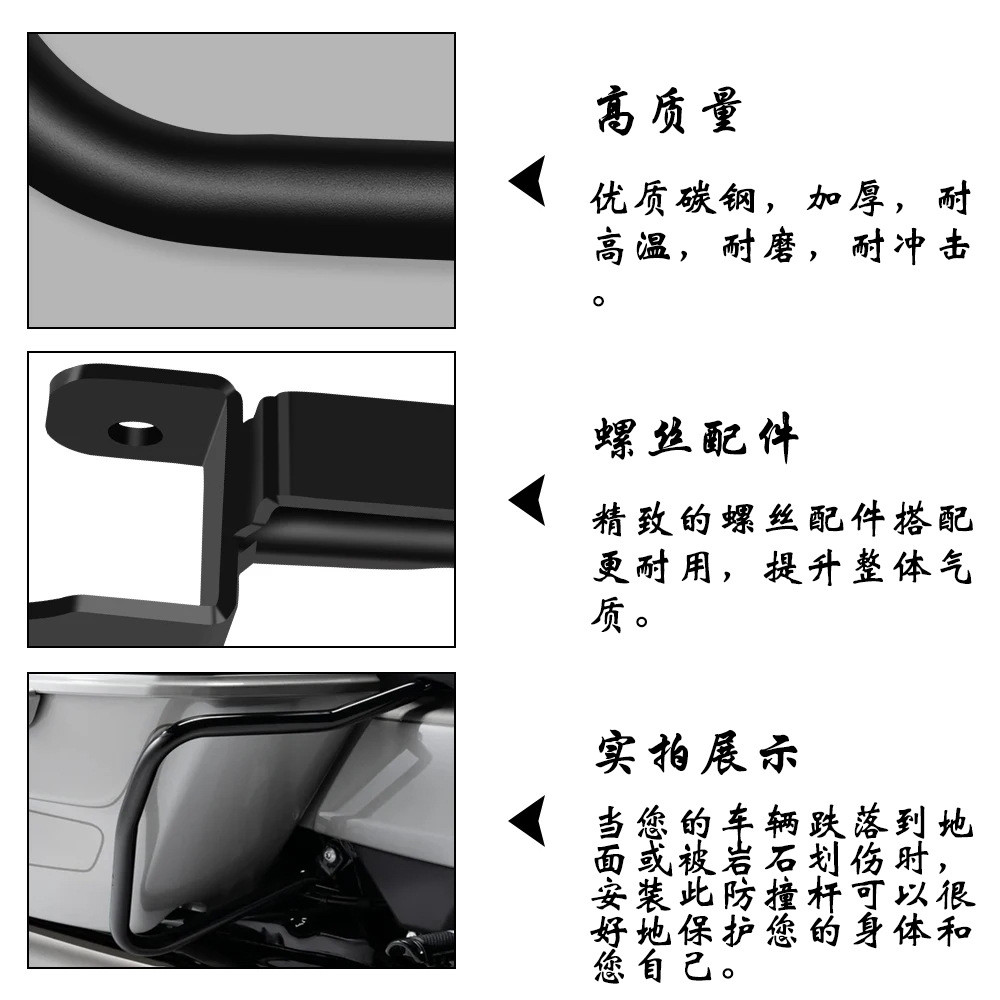 高质量

优质碳钢，加厚，耐高温，耐磨，耐冲击。

螺丝配件

精致的螺丝配件搭配更耐用，提升整体气质。

实拍展示

当您的车辆跌落到地面或被岩石划伤时，安装此防撞杆可以很好地保护您的身体和您自己。