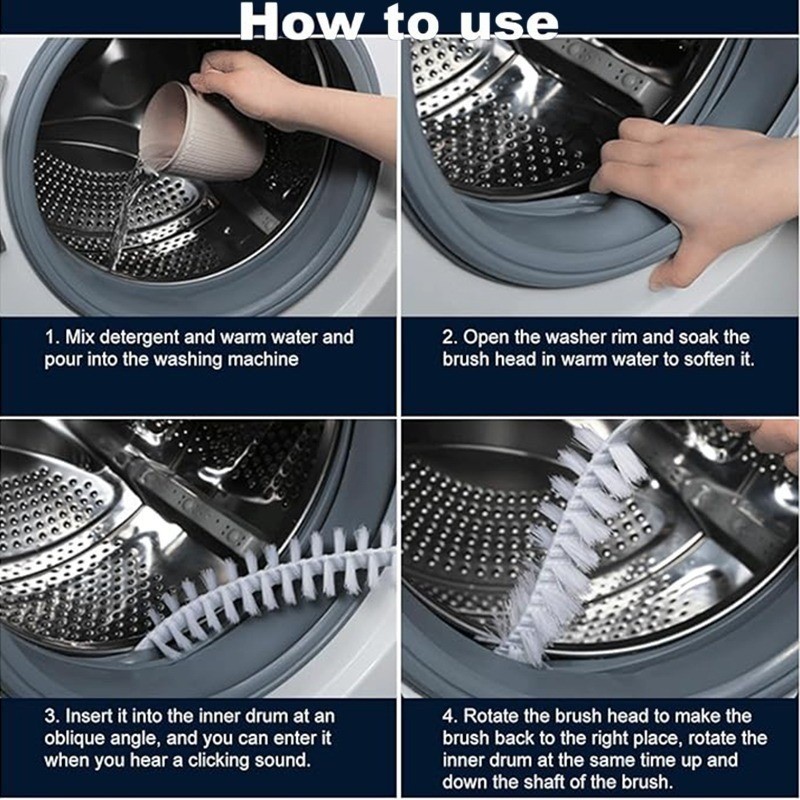 How to use

1. Mix detergent and warm water and pour into the washing machine

2. Open the washer rim and soak the brush head in warm water to soften it.

3. Insert it into the inner drum at an oblique angle, and you can enter it when you hear a clicking sound.

4. Rotate the brush head to make the brush back to the right place, rotate the inner drum at the same time up and down the shaft of the brush.