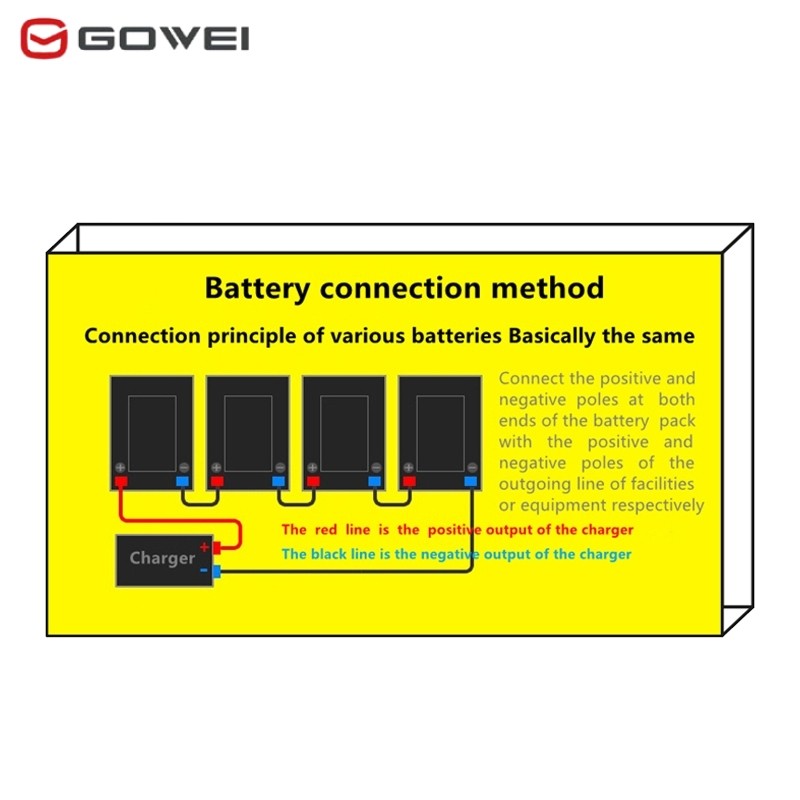 GOWEI

Battery connection method

Connection principle of various batteries Basically the same

Connect the positive and negative poles at both ends of the battery pack with the positive and negative poles of the outgoing line of facilities or equipment respectively

The red line is the positive output of the charger

The black line is the negative output of the charger

Charger
+
-