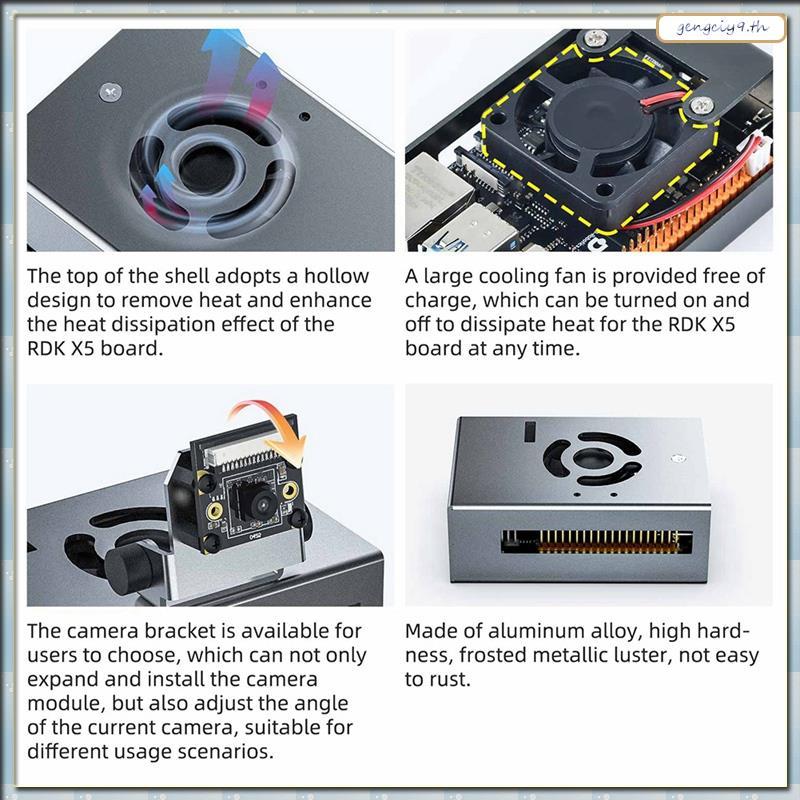 gengciy9.th

The top of the shell adopts a hollow design to remove heat and enhance the heat dissipation effect of the RDK X5 board.

A large cooling fan is provided free of charge, which can be turned on and off to dissipate heat for the RDK X5 board at any time.

The camera bracket is available for users to choose, which can not only expand and install the camera module, but also adjust the angle of the current camera, suitable for different usage scenarios.

Made of aluminum alloy, high hardness, frosted metallic luster, not easy to rust.