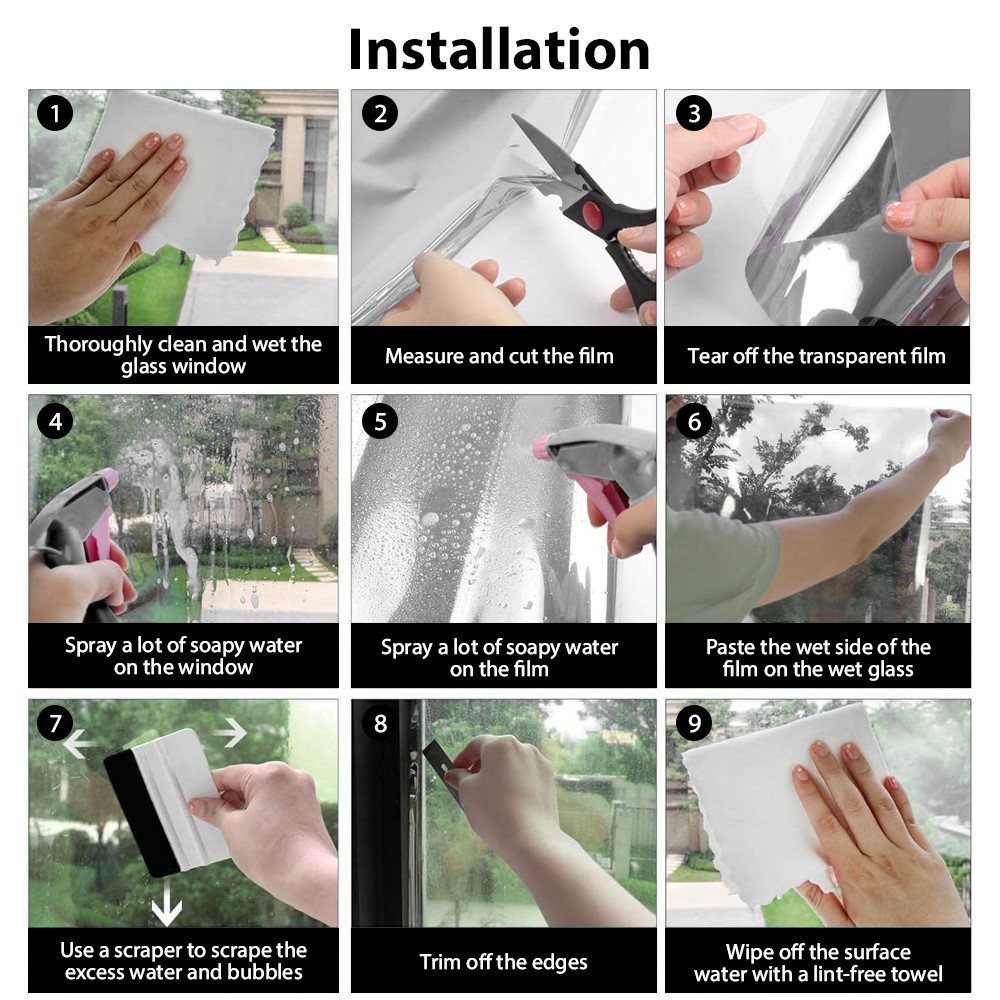 Installation

1
Thoroughly clean and wet the glass window

2
Measure and cut the film

3
Tear off the transparent film

4
Spray a lot of soapy water on the window

5
Spray a lot of soapy water on the film

6
Paste the wet side of the film on the wet glass

7
Use a scraper to scrape the excess water and bubbles

8
Trim off the edges

9
Wipe off the surface water with a lint-free towel