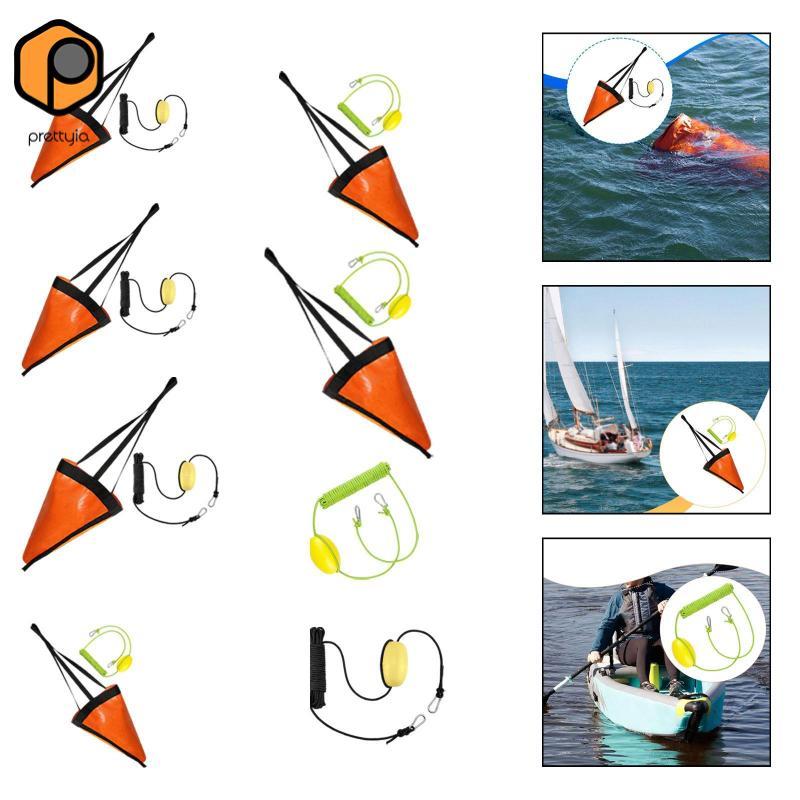 prettyia