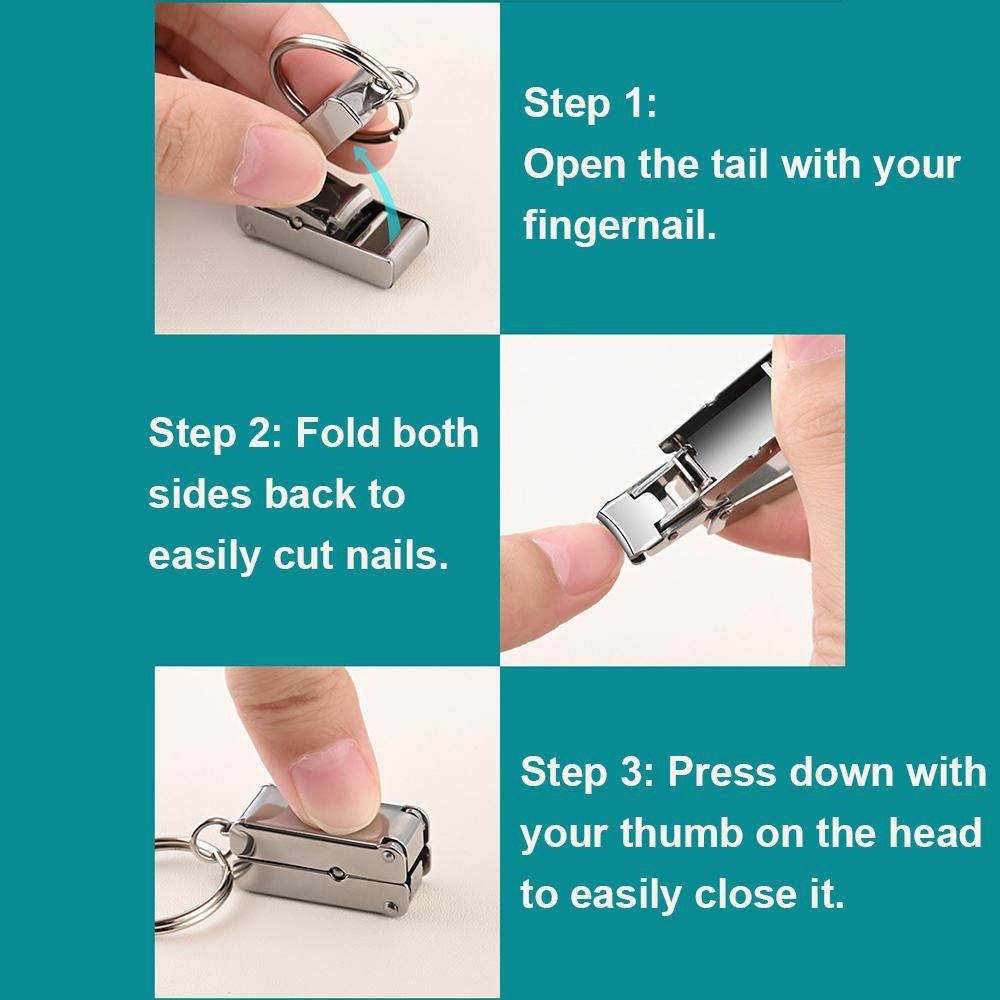 Step 1:
Open the tail with your fingernail.

Step 2: Fold both sides back to easily cut nails.

Step 3: Press down with your thumb on the head to easily close it.