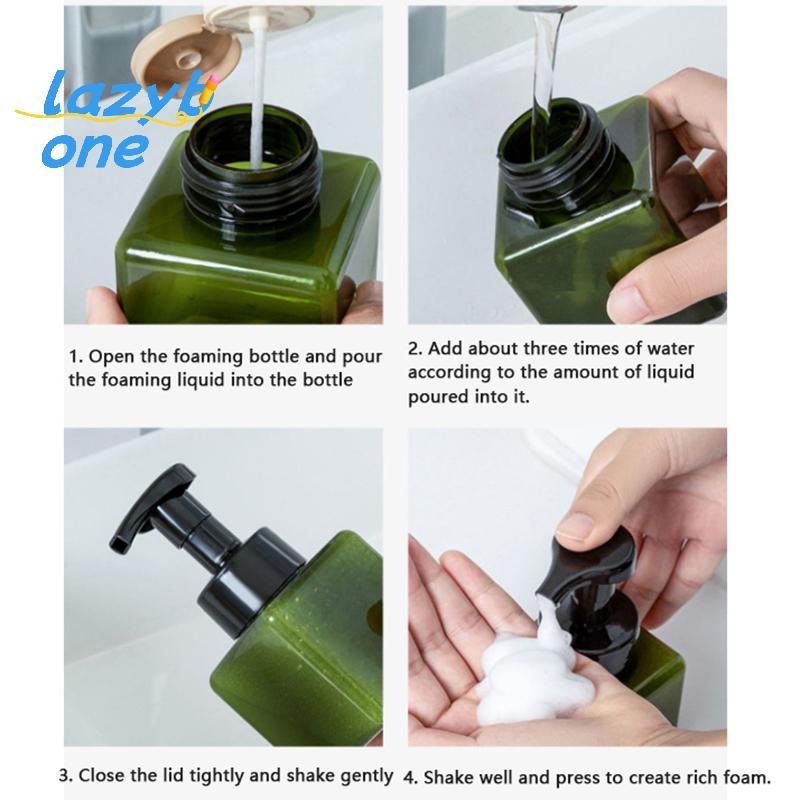 lazyt one

1. Open the foaming bottle and pour the foaming liquid into the bottle

2. Add about three times of water according to the amount of liquid poured into it.

3. Close the lid tightly and shake gently

4. Shake well and press to create rich foam.