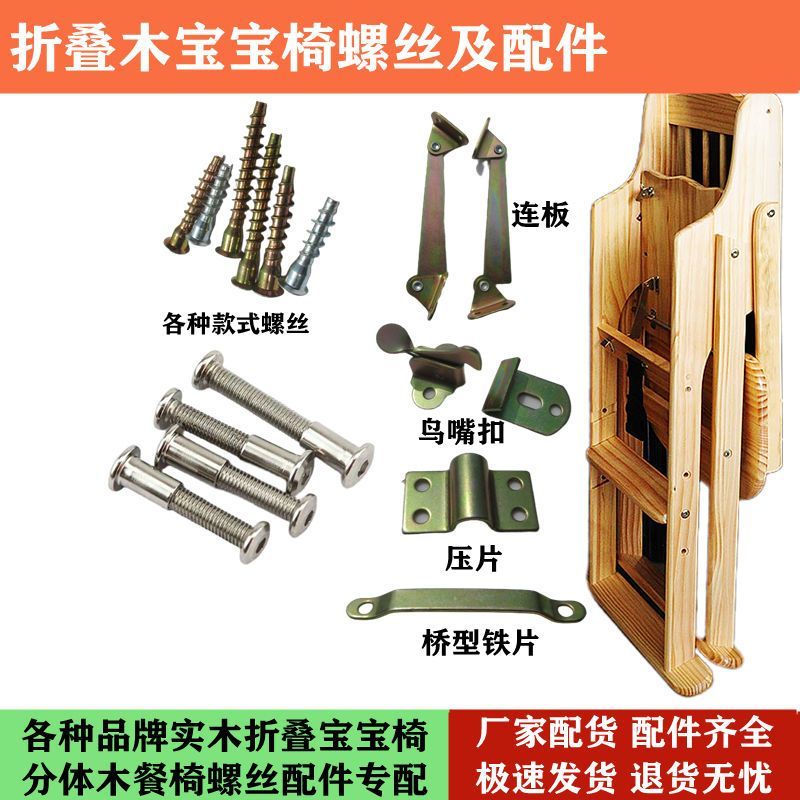 折叠木宝宝椅螺丝及配件

各种款式螺丝

连板

鸟嘴扣

压片

桥型铁片

各种品牌实木折叠宝宝椅
分体木餐椅螺丝配件专配

厂家配货 配件齐全
极速发货 退货无忧