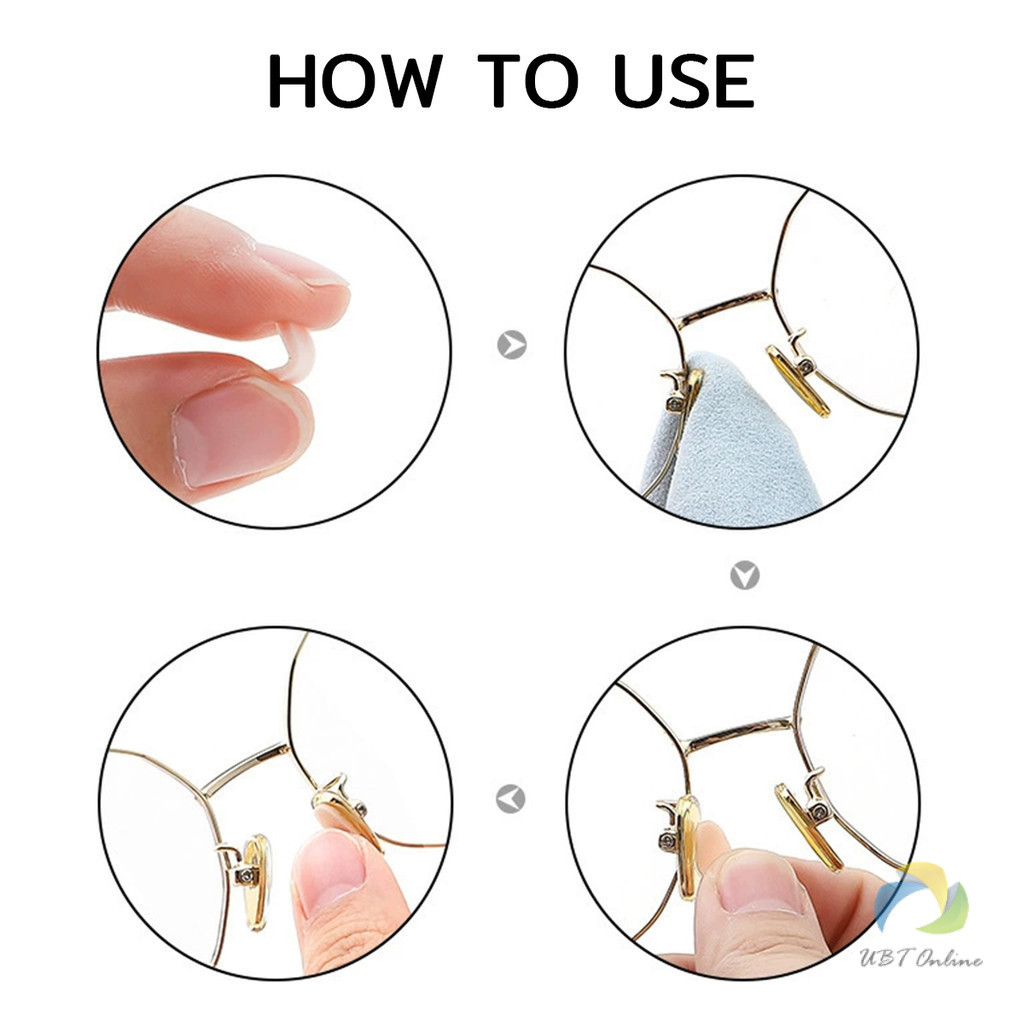 HOW TO USE

UBT Online