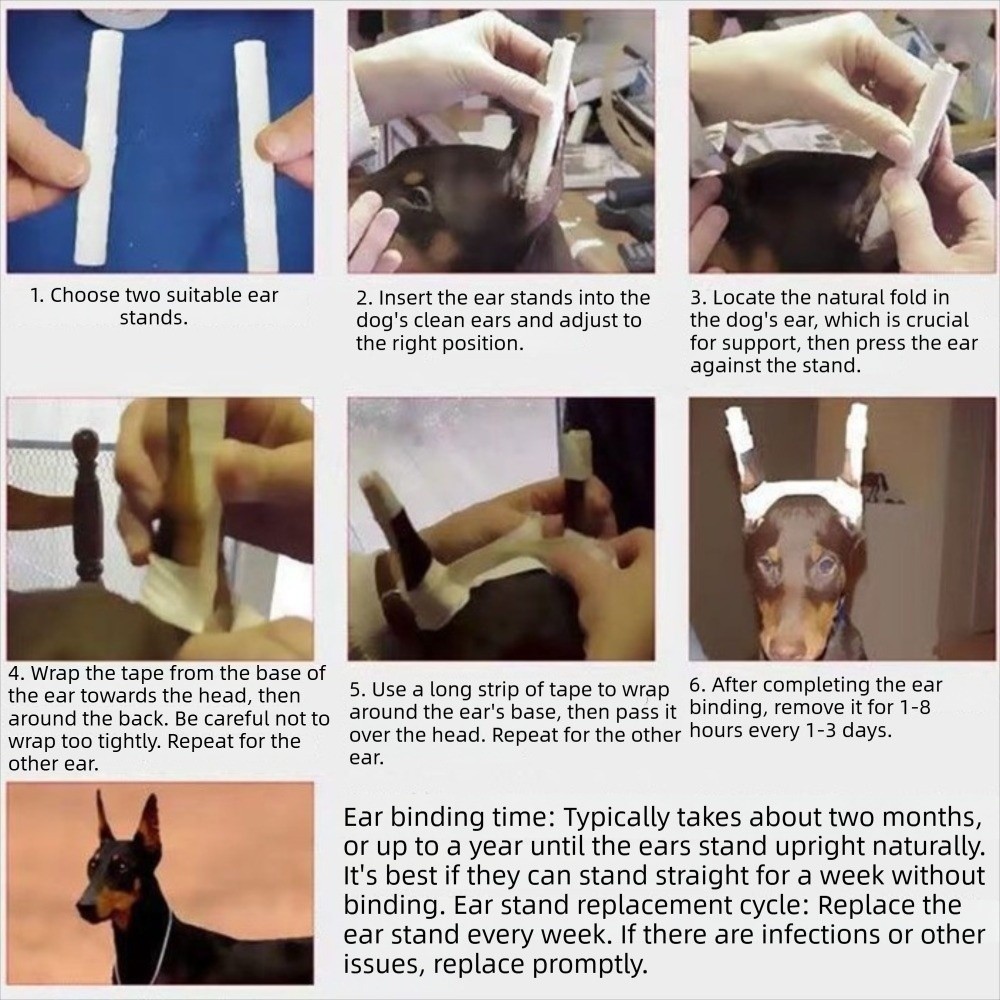 1. Choose two suitable ear stands.

2. Insert the ear stands into the dog's clean ears and adjust to the right position.

3. Locate the natural fold in the dog's ear, which is crucial for support, then press the ear against the stand.

4. Wrap the tape from the base of the ear towards the head, then around the back. Be careful not to wrap too tightly. Repeat for the other ear.

5. Use a long strip of tape to wrap around the ear's base, then pass it over the head. Repeat for the other ear.

6. After completing the ear binding, remove it for 1-8 hours every 1-3 days.

Ear binding time: Typically takes about two months, or up to a year until the ears stand upright naturally. It's best if they can stand straight for a week without binding. Ear stand replacement cycle: Replace the ear stand every week. If there are infections or other issues, replace promptly.