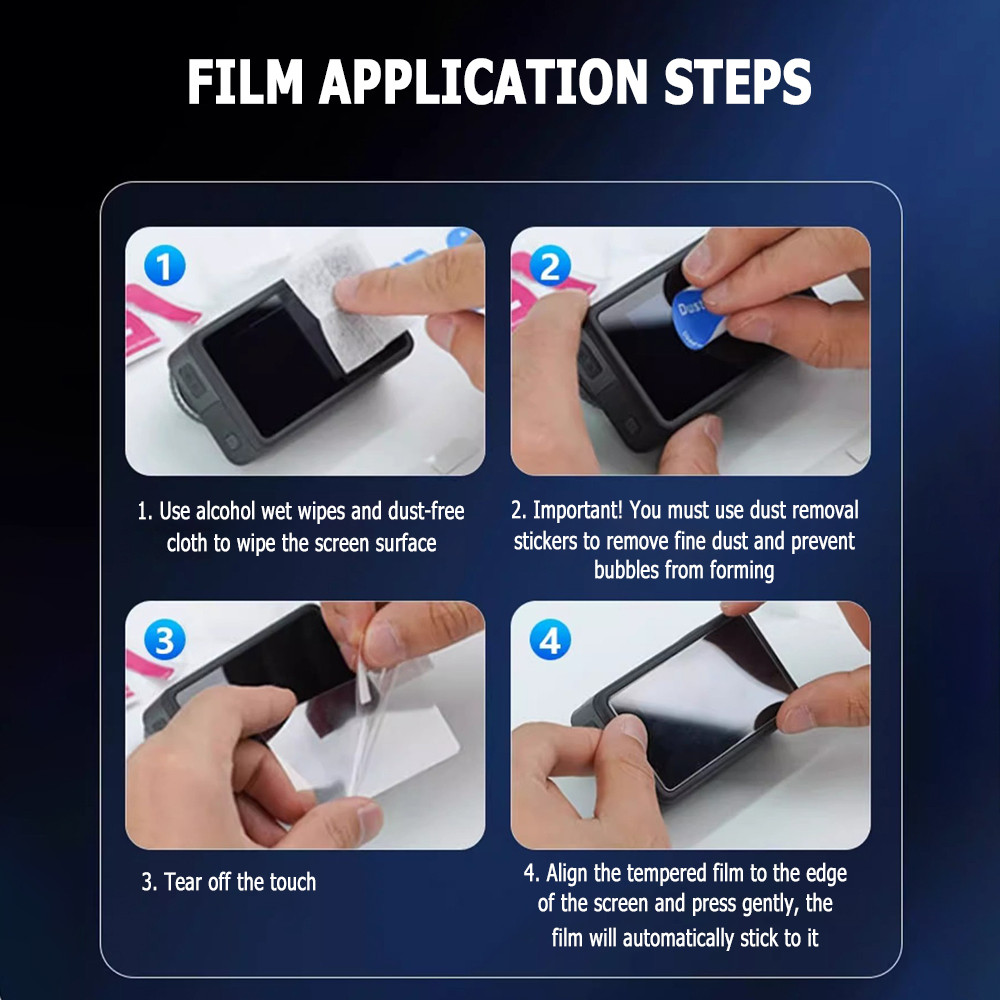 FILM APPLICATION STEPS

1

2

Dust

1. Use alcohol wet wipes and dust-free cloth to wipe the screen surface

2. Important! You must use dust removal stickers to remove fine dust and prevent bubbles from forming

3

4

3. Tear off the touch

4. Align the tempered film to the edge of the screen and press gently, the film will automatically stick to it