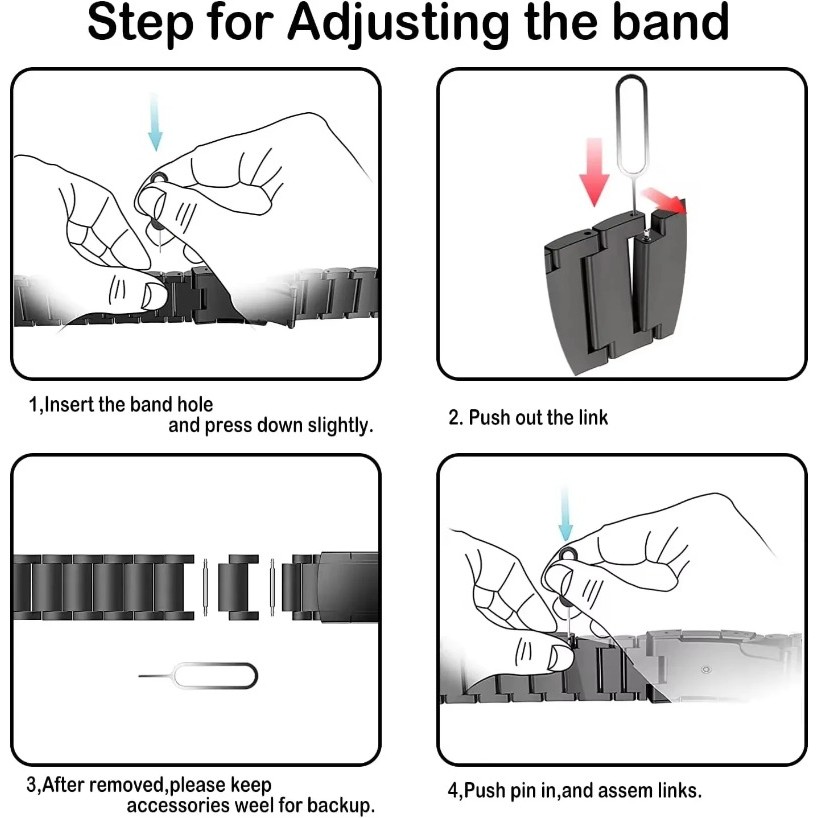 Step for Adjusting the band

1,Insert the band hole and press down slightly.

2. Push out the link

3,After removed,please keep accessories weel for backup.

4,Push pin in,and assem links.